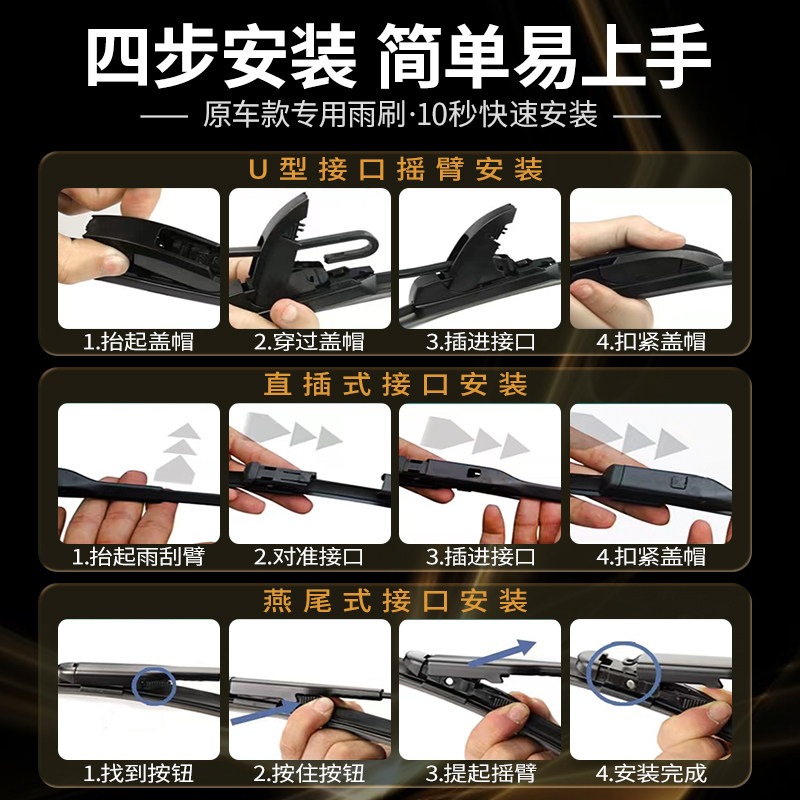 四步安装 简单易上手

— 原车款专用雨刷·10秒快速安装 —

U型接口摇臂安装

1.抬起盖帽
2.穿过盖帽
3.插进接口
4.扣紧盖帽

直插式接口安装

1.抬起雨刮臂
2.对准接口
3.插进接口
4.扣紧盖帽

燕尾式接口安装

1.找到按钮
2.按住按钮
3.提起摇臂
4.安装完成