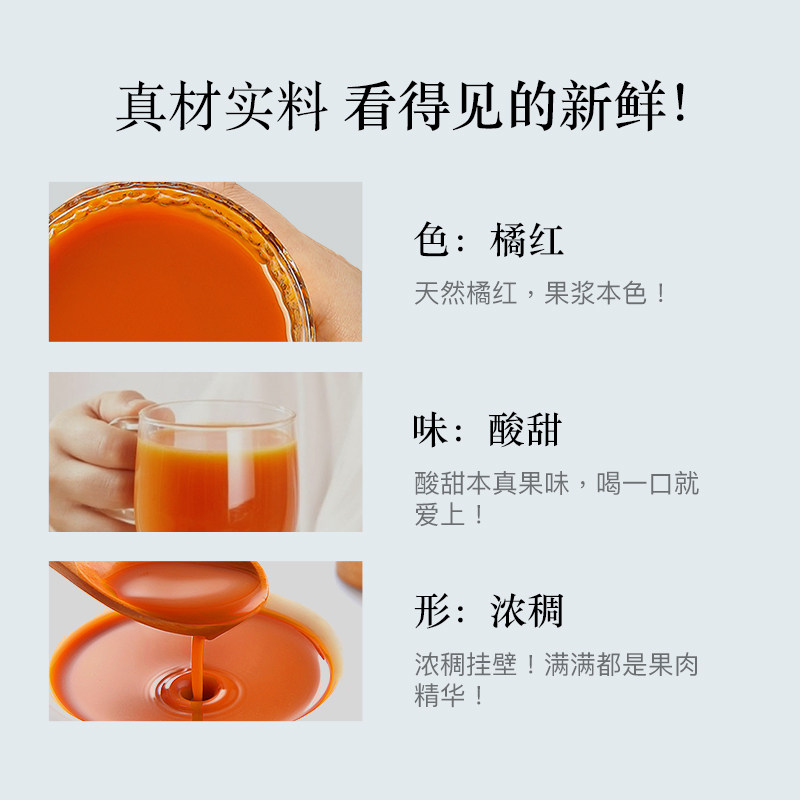 真材实料 看得见的新鲜！

色：橘红

天然橘红，果浆本色！

味：酸甜

酸甜本真果味，喝一口就爱上！

形：浓稠

浓稠挂壁！满满都是果肉精华！