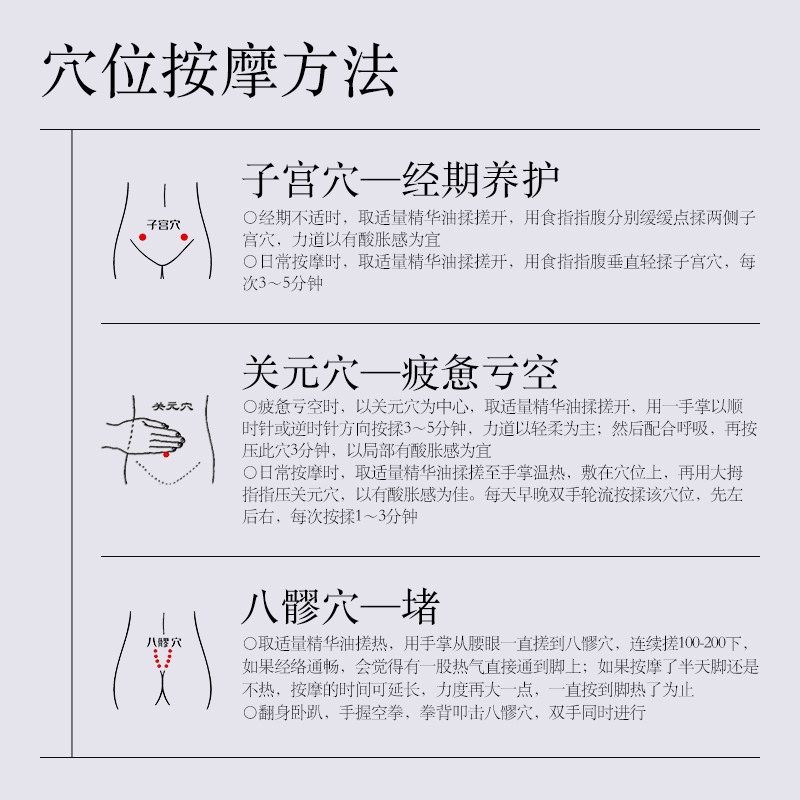 穴位按摩方法

子宫穴

子宫穴—经期养护

○经期不适时，取适量精华油揉搓开，用食指指腹分别缓缓点揉两侧子宫穴，力道以有酸胀感为宜

○日常按摩时，取适量精华油揉搓开，用食指指腹垂直轻揉子宫穴，每次3～5分钟

关元穴

关元穴—疲惫亏空

○疲惫亏空时，以关元穴为中心，取适量精华油揉搓开，用一手掌以顺时针或逆时针方向按揉3～5分钟，力道以轻柔为主；然后配合呼吸，再按压此穴3分钟，以局部有酸胀感为宜

○日常按摩时，取适量精华油揉搓至手掌温热，敷在穴位上，再用大拇指指压关元穴，以有酸胀感为佳。每天早晚双手轮流按揉该穴位，先左后右，每次按揉1～3分钟

八髎穴

八髎穴—堵

○取适量精华油搓热，用手掌从腰眼一直搓到八髎穴，连续搓100-200下，如果经络通畅，会觉得有一股热气直接通到脚上；如果按摩了半天脚还是不热，按摩的时间可延长，力度再大一点，一直按到脚热了为止

○翻身卧趴，手握空拳，拳背叩击八髎穴，双手同时进行