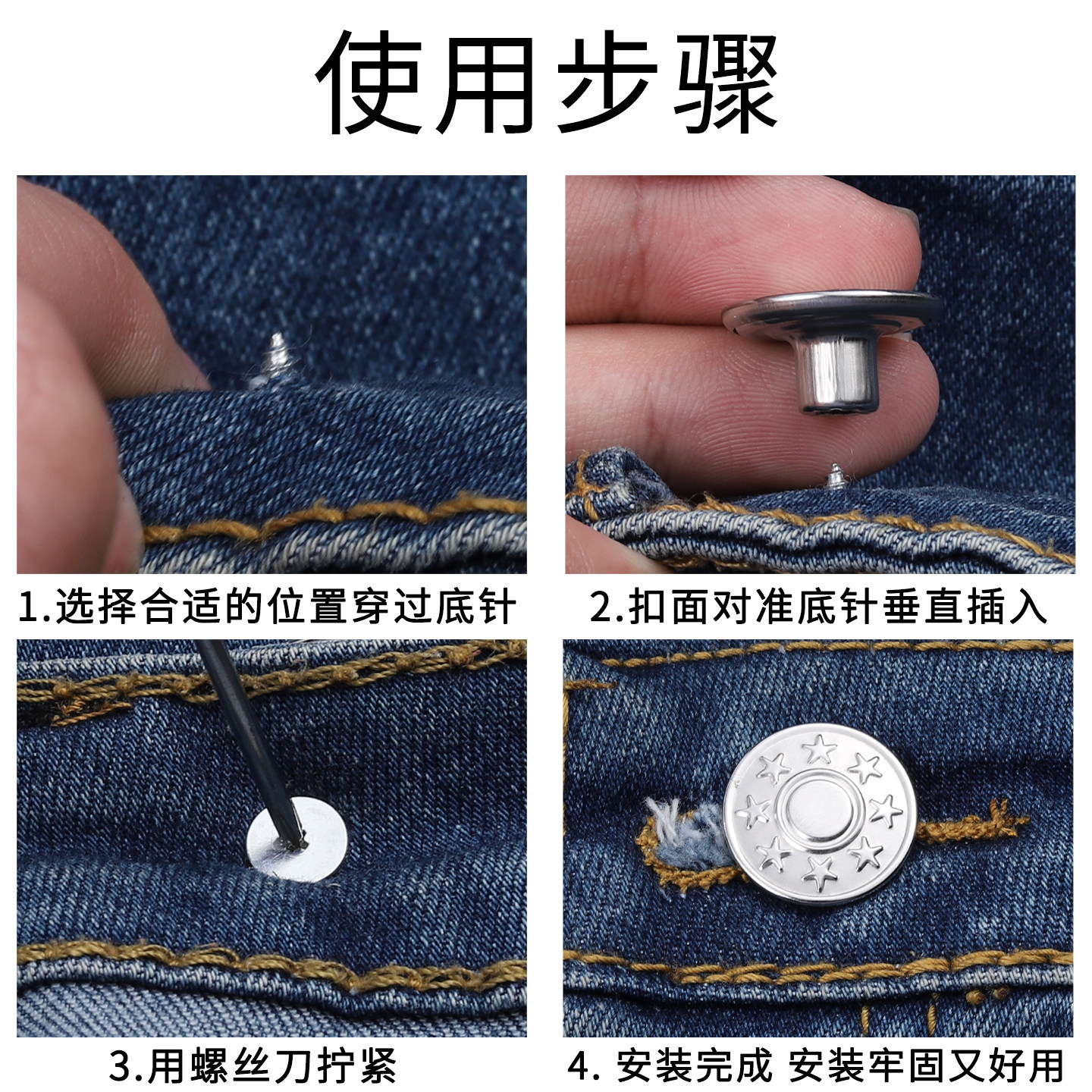 使用步骤

1.选择合适的位置穿过底针

2.扣面对准底针垂直插入

3.用螺丝刀拧紧

4. 安装完成 安装牢固又好用