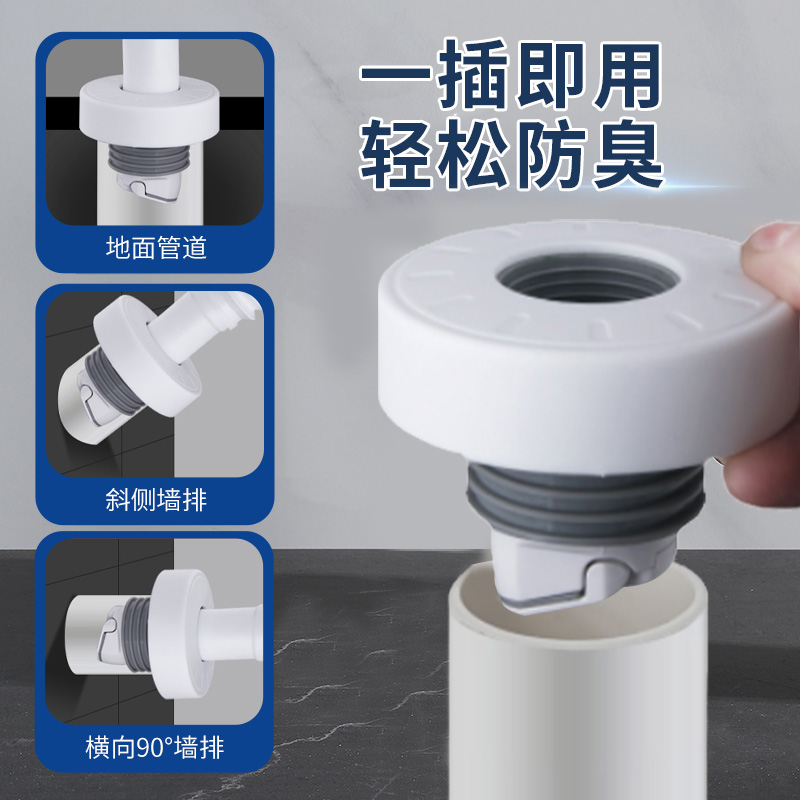 一插即用
轻松防臭

地面管道

斜侧墙排

横向90°墙排