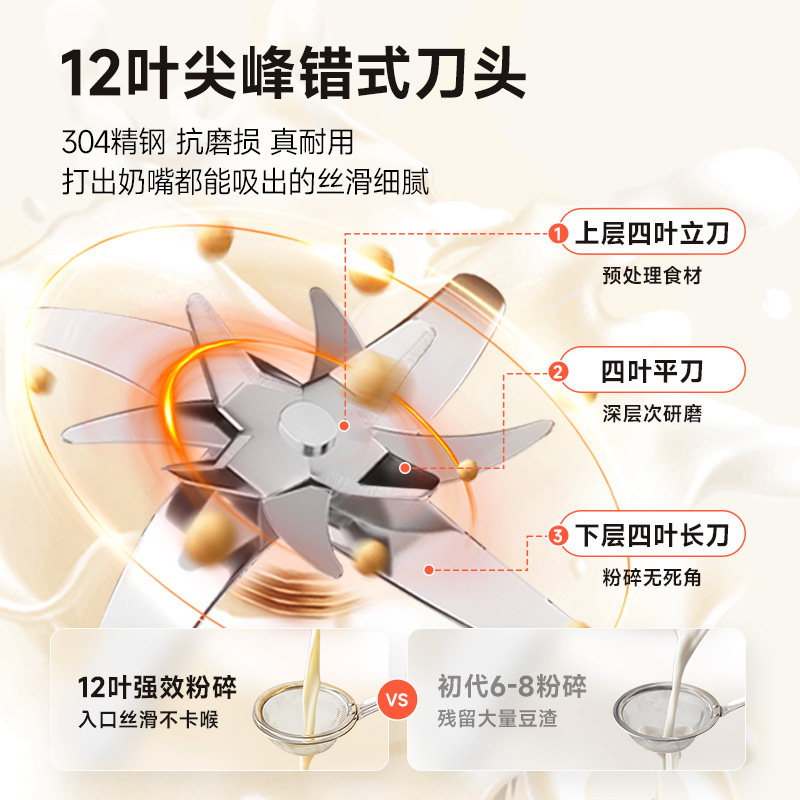 12叶尖峰错式刀头

304精钢 抗磨损 真耐用
打出奶嘴都能吸出的丝滑细腻

1 上层四叶立刀
预处理食材

2 四叶平刀
深层次研磨

3 下层四叶长刀
粉碎无死角

12叶强效粉碎
入口丝滑不卡喉

VS

初代6-8粉碎
残留大量豆渣