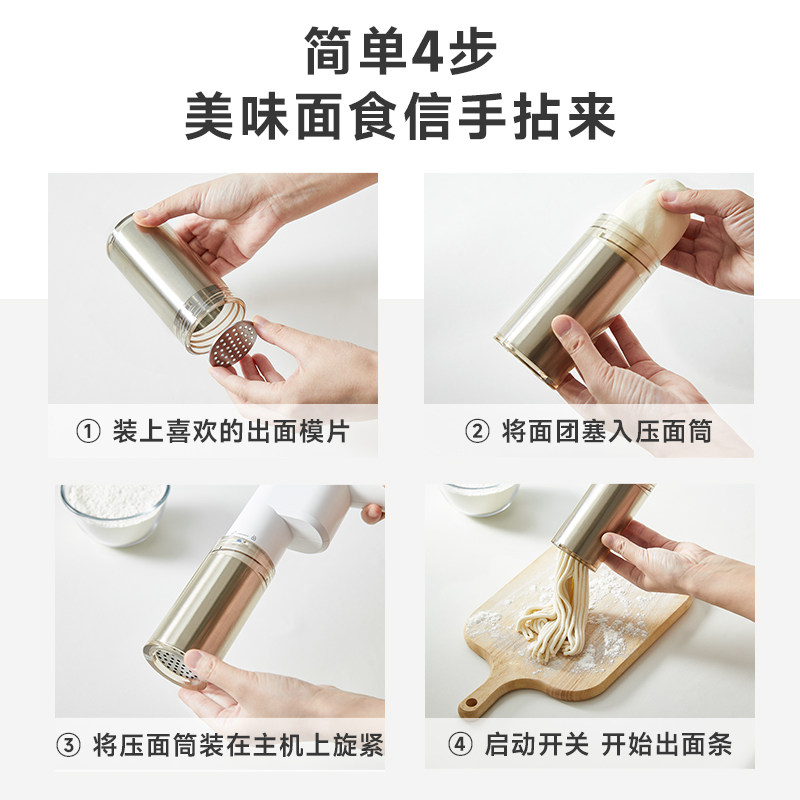 简单4步
美味面食信手拈来

① 装上喜欢的出面模片

② 将面团塞入压面筒

③ 将压面筒装在主机上旋紧

④ 启动开关 开始出面条