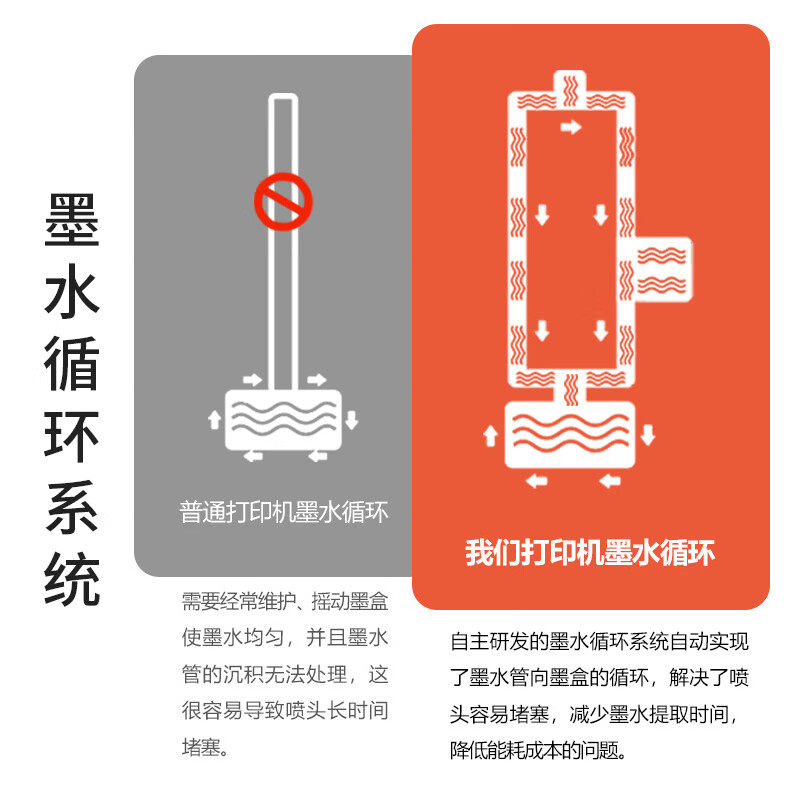 墨水循环系统

普通打印机墨水循环

需要经常维护、摇动墨盒使墨水均匀，并且墨水管的沉积无法处理，这很容易导致喷头长时间堵塞。

我们打印机墨水循环

自主研发的墨水循环系统自动实现了墨水管向墨盒的循环，解决了喷头容易堵塞，减少墨水提取时间，降低能耗成本的问题。