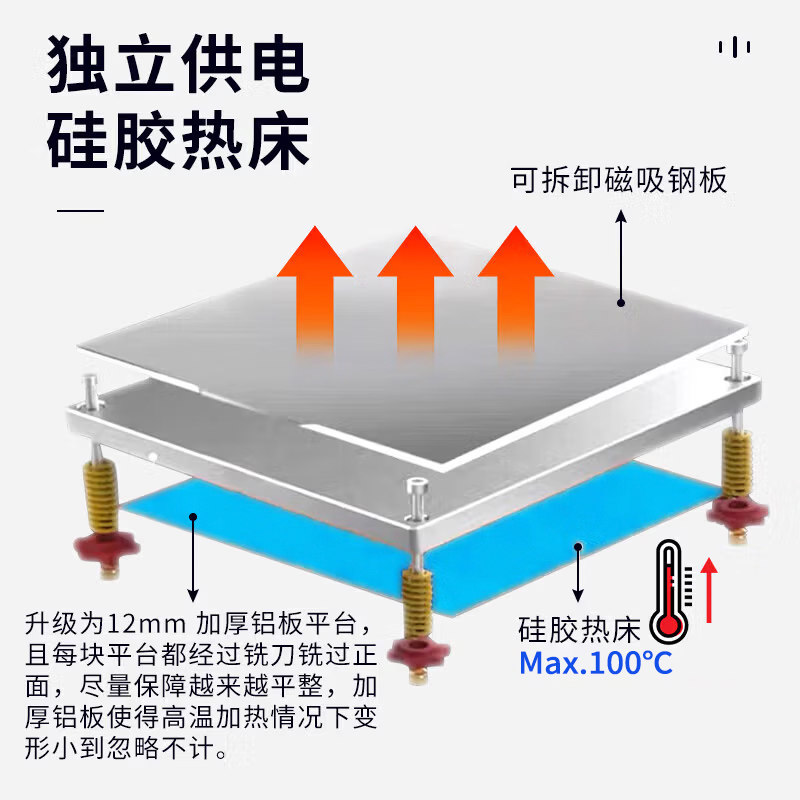 独立供电
硅胶热床

可拆卸磁吸钢板

升级为12mm 加厚铝板平台，且每块平台都经过铣刀铣过正面，尽量保障越来越平整，加厚铝板使得高温加热情况下变形小到忽略不计。

硅胶热床
Max.100°C