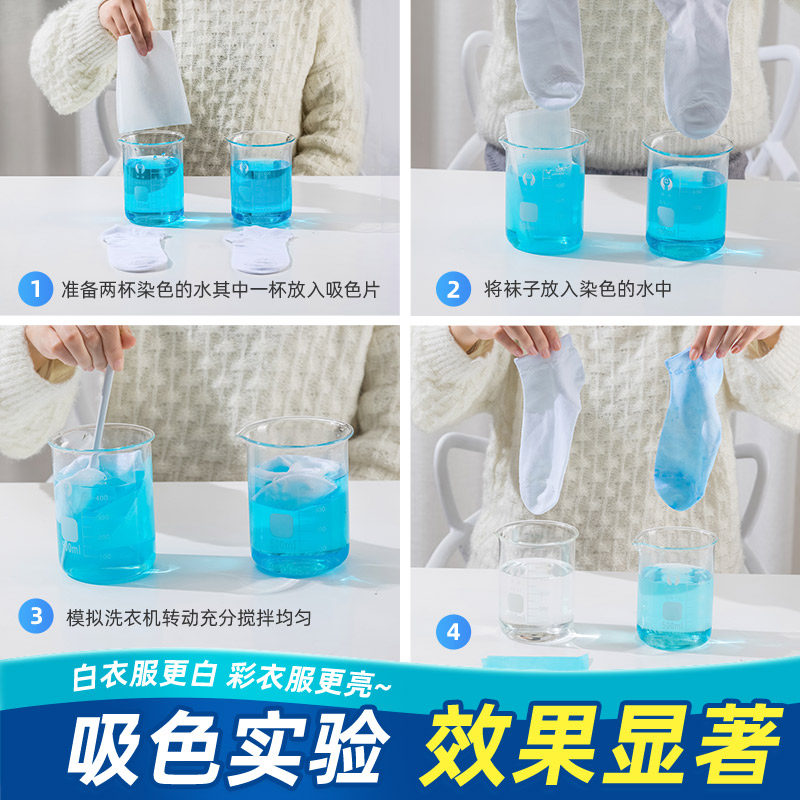 1 准备两杯染色的水其中一杯放入吸色片

2 将袜子放入染色的水中

3 模拟洗衣机转动充分搅拌均匀

4

白衣服更白 彩衣服更亮~

吸色实验 效果显著