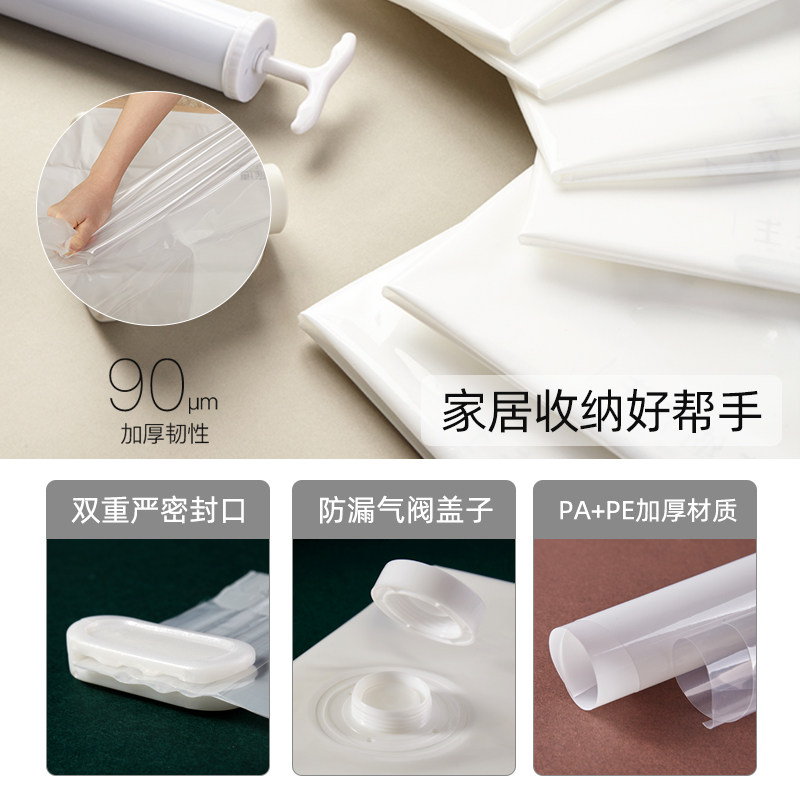 90μm
加厚韧性

家居收纳好帮手

双重严密封口

防漏气阀盖子

PA+PE加厚材质