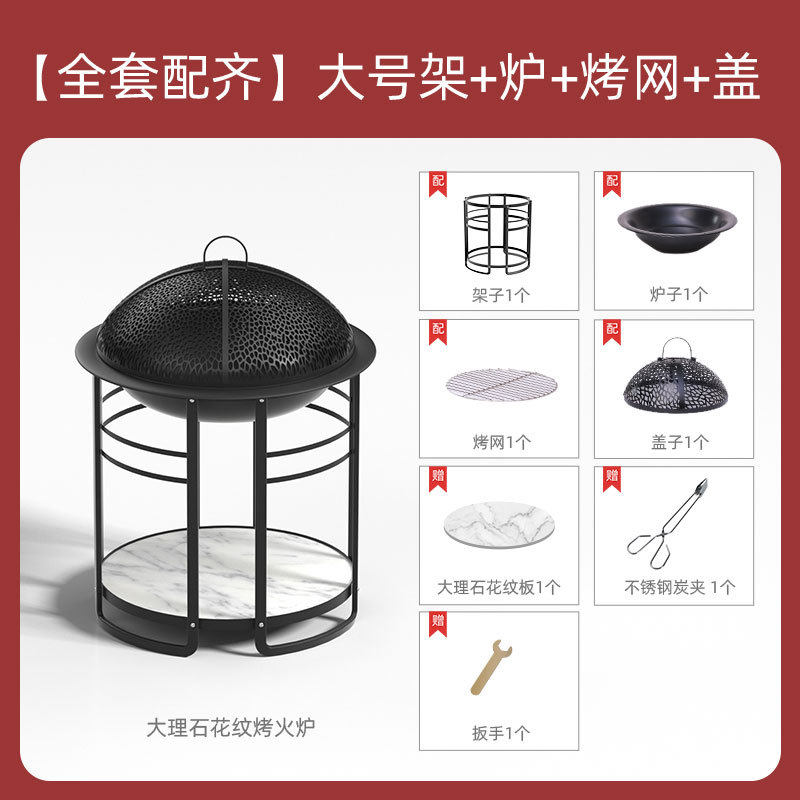 【全套配齐】大号架+炉+烤网+盖

大理石花纹烤火炉

配
架子1个

配
炉子1个

配
烤网1个

配
盖子1个

赠
大理石花纹板1个

赠
不锈钢炭夹 1个

赠
扳手1个