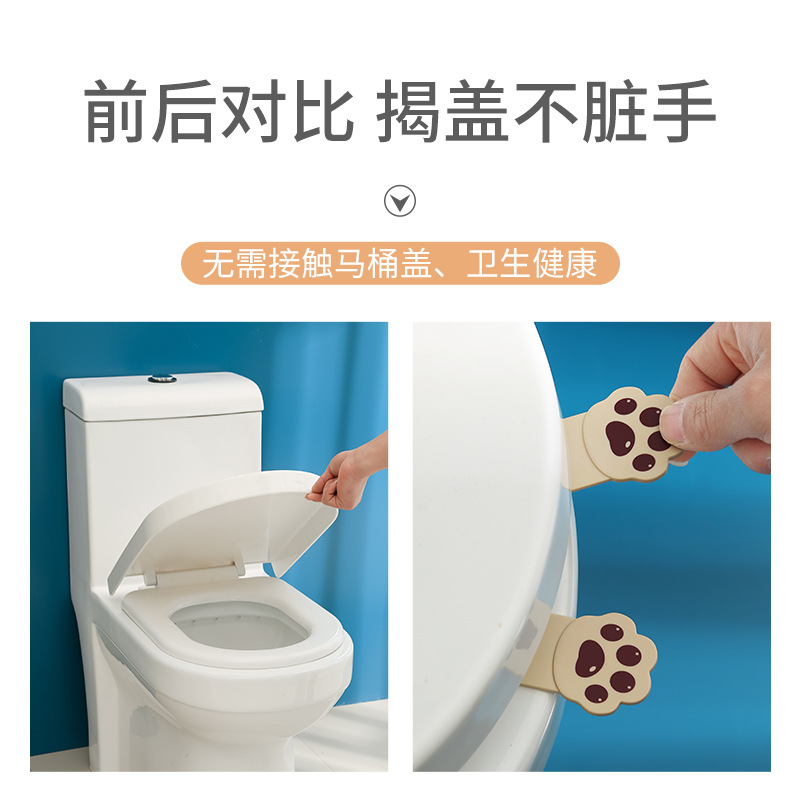 前后对比 揭盖不脏手

无需接触马桶盖、卫生健康