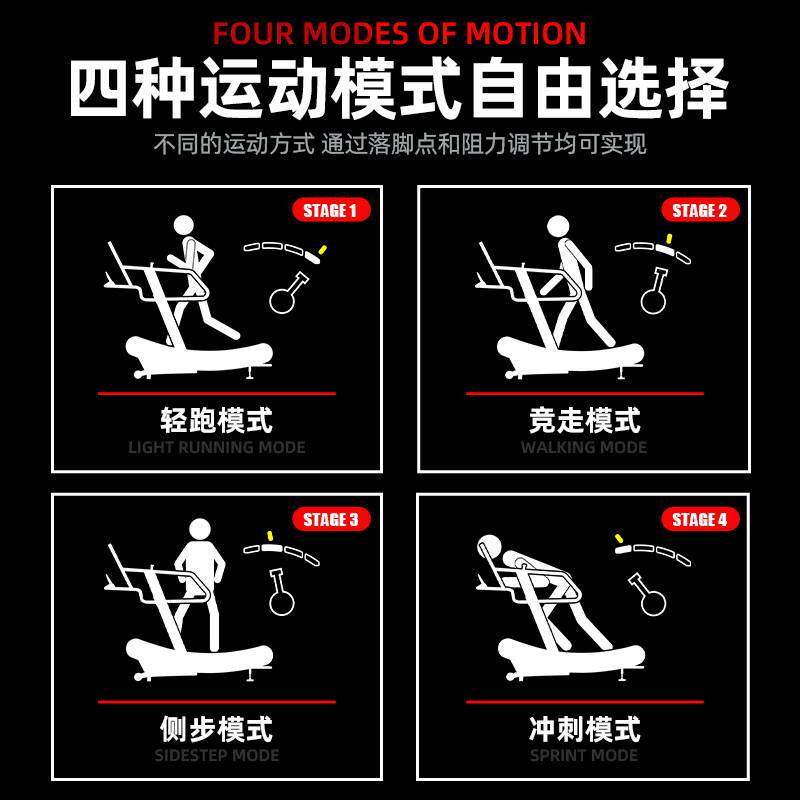 FOUR MODES OF MOTION

四种运动模式自由选择

不同的运动方式 通过落脚点和阻力调节均可实现

STAGE 1

轻跑模式

LIGHT RUNNING MODE

STAGE 2

竞走模式

WALKING MODE

STAGE 3

侧步模式

SIDESTEP MODE

STAGE 4

冲刺模式

SPRINT MODE