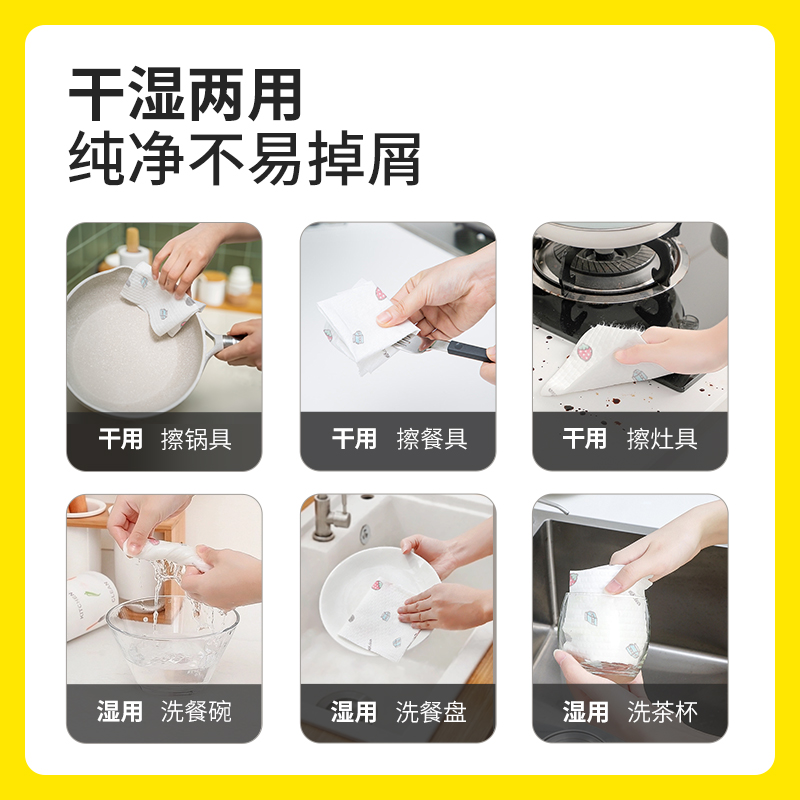 干湿两用
纯净不易掉屑

干用 擦锅具

干用 擦餐具

干用 擦灶具

湿用 洗餐碗

湿用 洗餐盘

湿用 洗茶杯