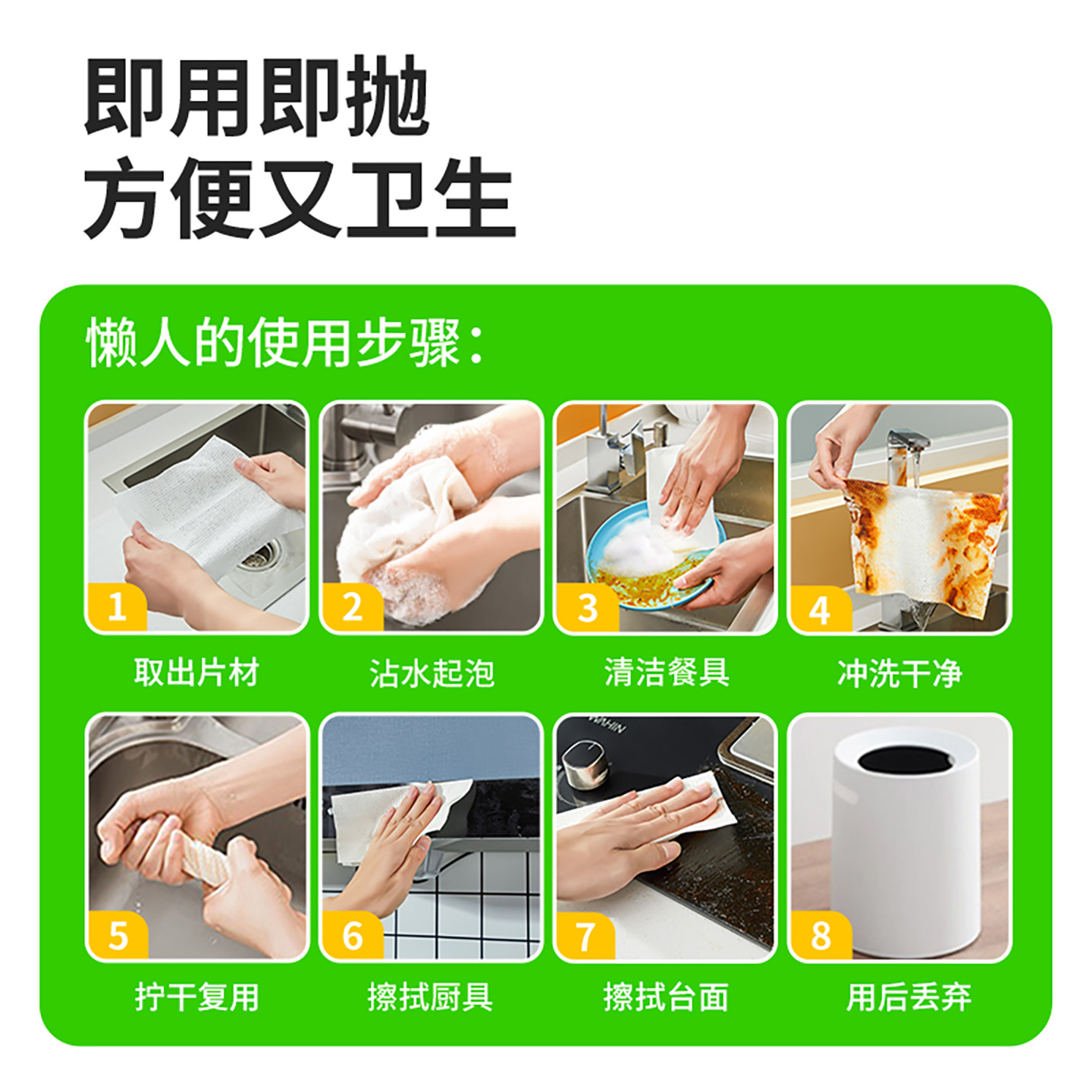 即用即抛
方便又卫生

懒人的使用步骤：

1
取出片材

2
沾水起泡

3
清洁餐具

4
冲洗干净

5
拧干复用

6
擦拭厨具

7
擦拭台面

8
用后丢弃