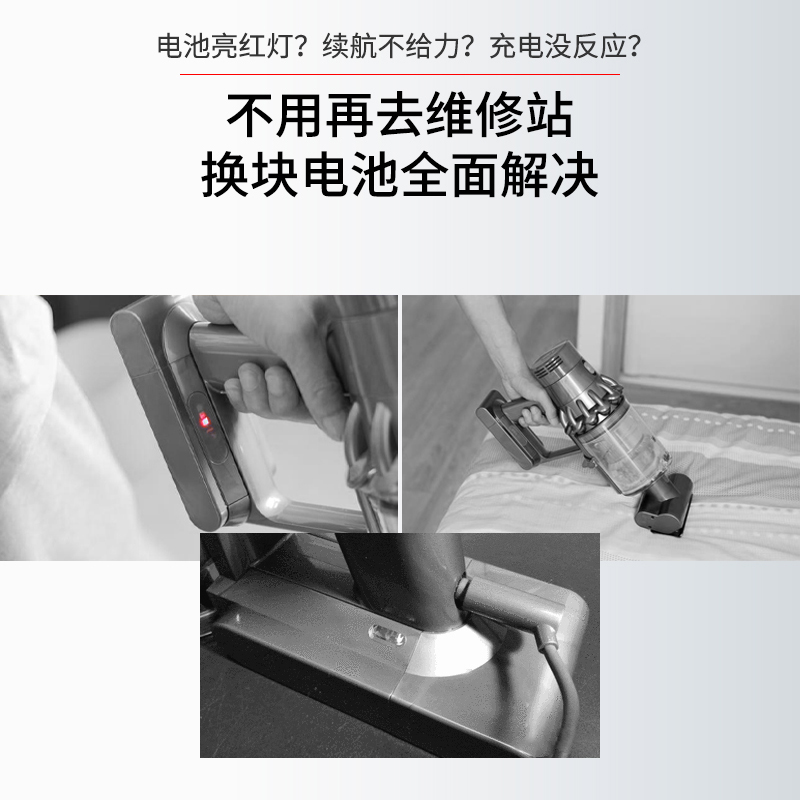 电池亮红灯？续航不给力？充电没反应？

不用再去维修站
换块电池全面解决