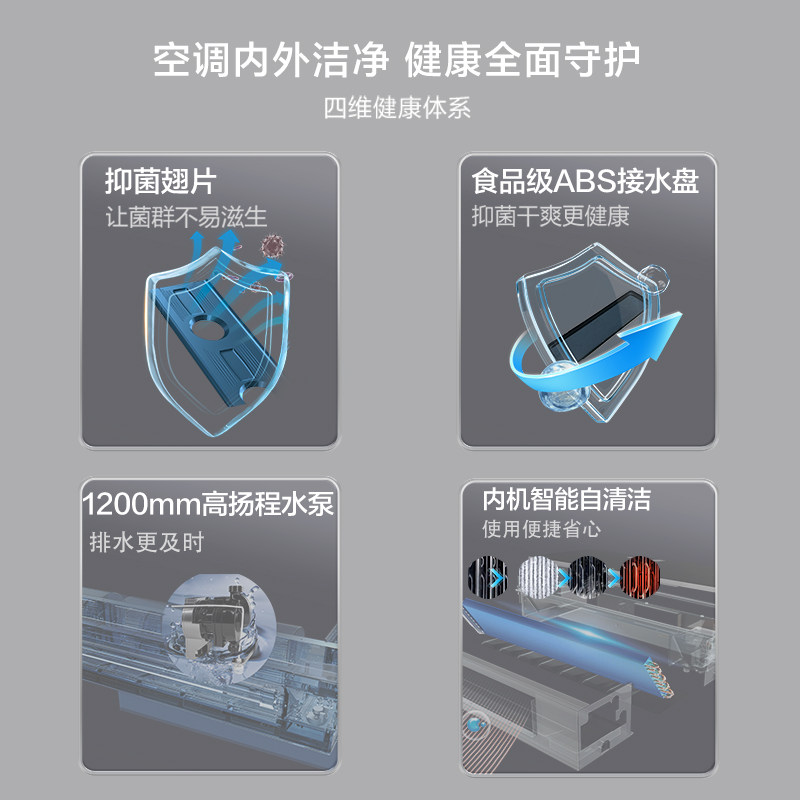 空调内外洁净 健康全面守护

四维健康体系

抑菌翅片

让菌群不易滋生

食品级ABS接水盘

抑菌干爽更健康

1200mm高扬程水泵

排水更及时

内机智能自清洁

使用便捷省心