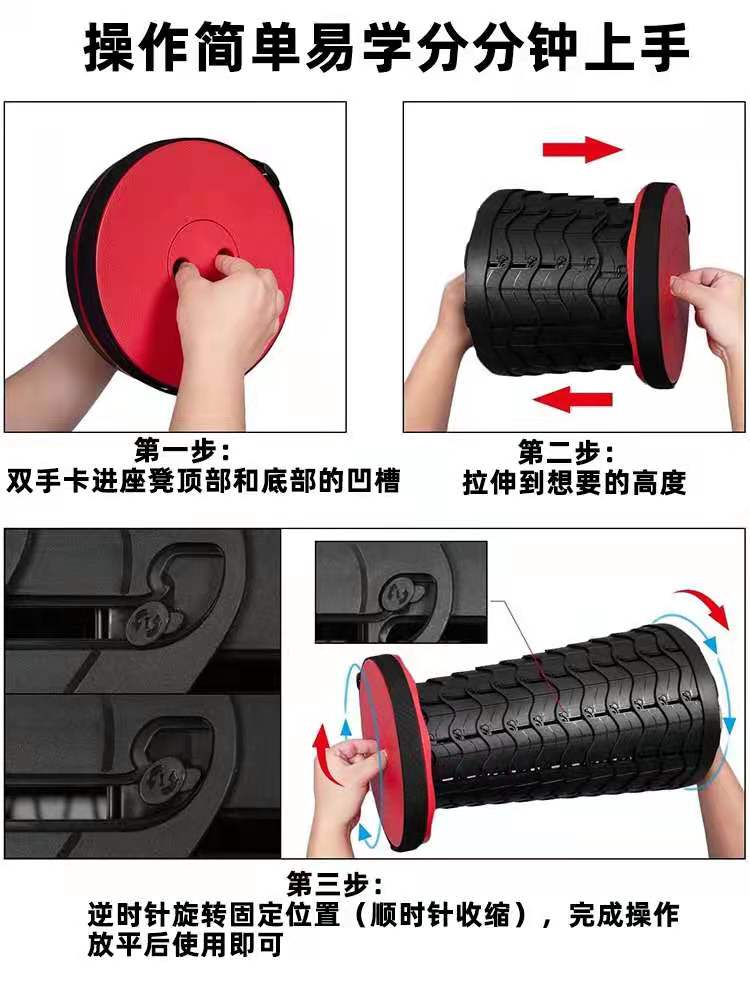 操作简单易学分分钟上手

第一步：
双手卡进座凳顶部和底部的凹槽

第二步：
拉伸到想要的高度

第三步：
逆时针旋转固定位置（顺时针收缩），完成操作
放平后使用即可