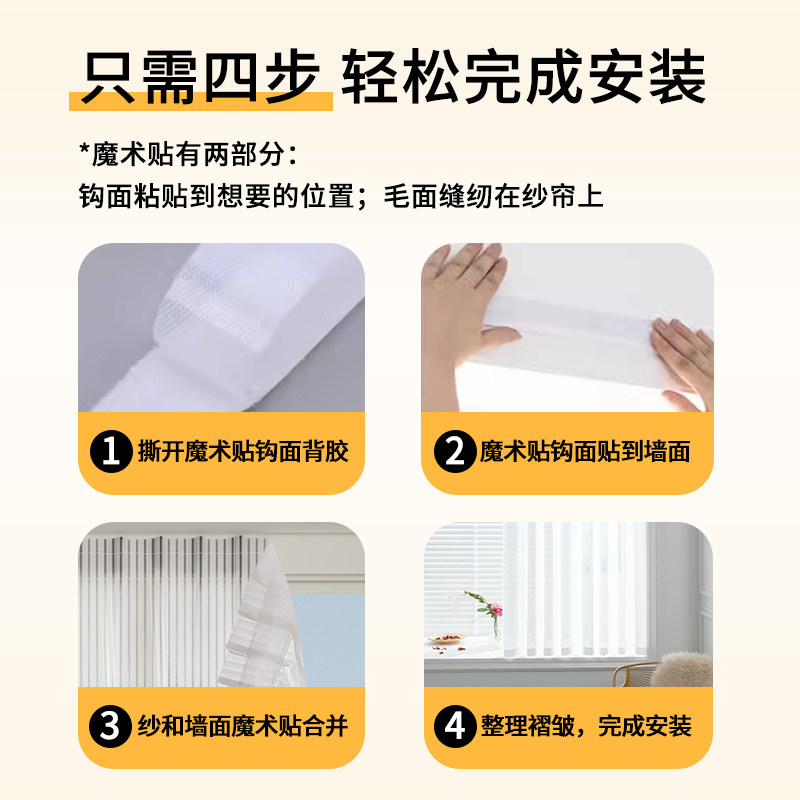 只需四步 轻松完成安装

*魔术贴有两部分：
钩面粘贴到想要的位置；毛面缝纫在纱帘上

1 撕开魔术贴钩面背胶

2 魔术贴钩面贴到墙面

3 纱和墙面魔术贴合并

4 整理褶皱，完成安装