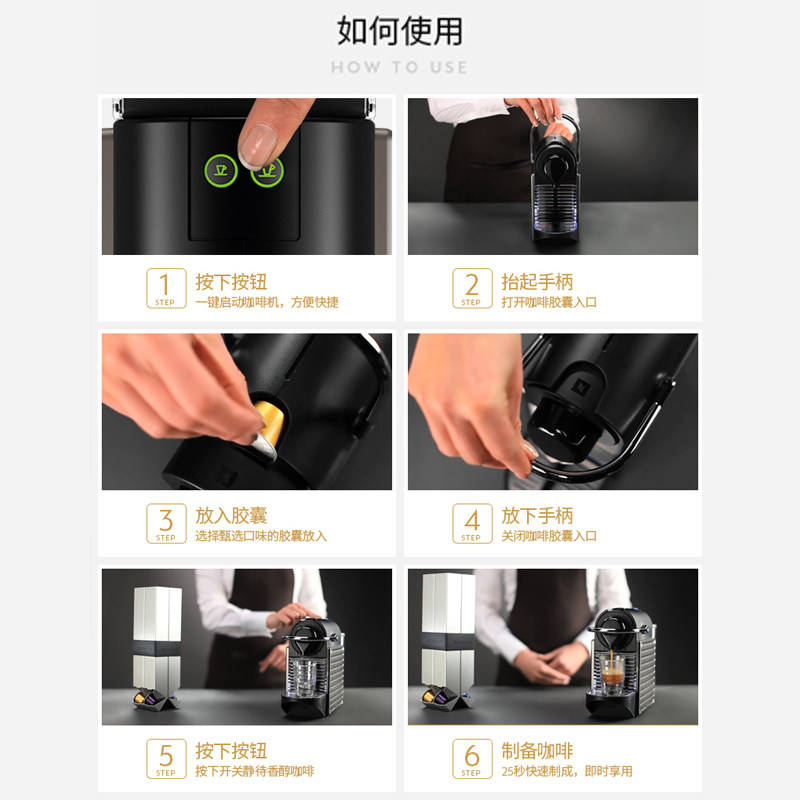 如何使用

HOW TO USE

1 STEP 按下按钮
一键启动咖啡机，方便快捷

2 STEP 抬起手柄
打开咖啡胶囊入口

3 STEP 放入胶囊
选择甄选口味的胶囊放入

4 STEP 放下手柄
关闭咖啡胶囊入口

5 STEP 按下按钮
按下开关静待香醇咖啡

6 STEP 制备咖啡
25秒快速制成，即时享用