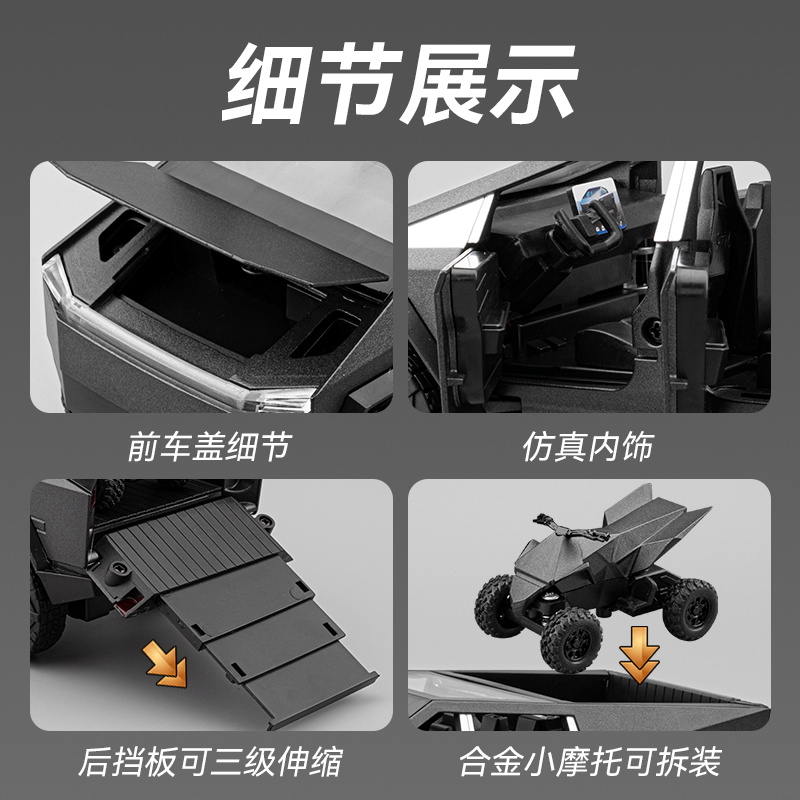 细节展示

前车盖细节

仿真内饰

后挡板可三级伸缩

合金小摩托可拆装