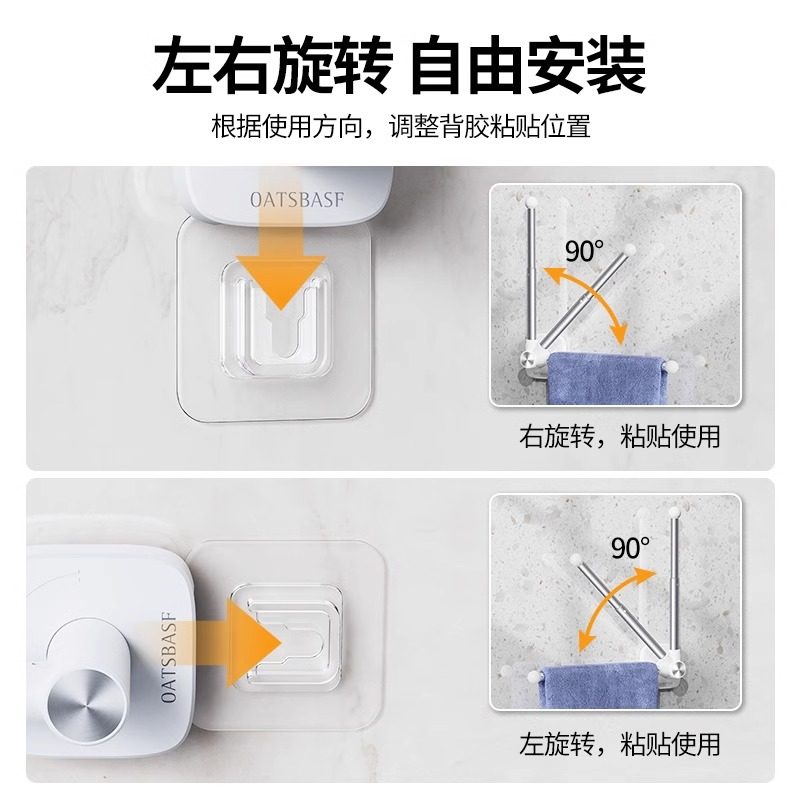 左右旋转 自由安装

根据使用方向，调整背胶粘贴位置

OATSBASF

90°

右旋转，粘贴使用

OATSBASF

90°

左旋转，粘贴使用