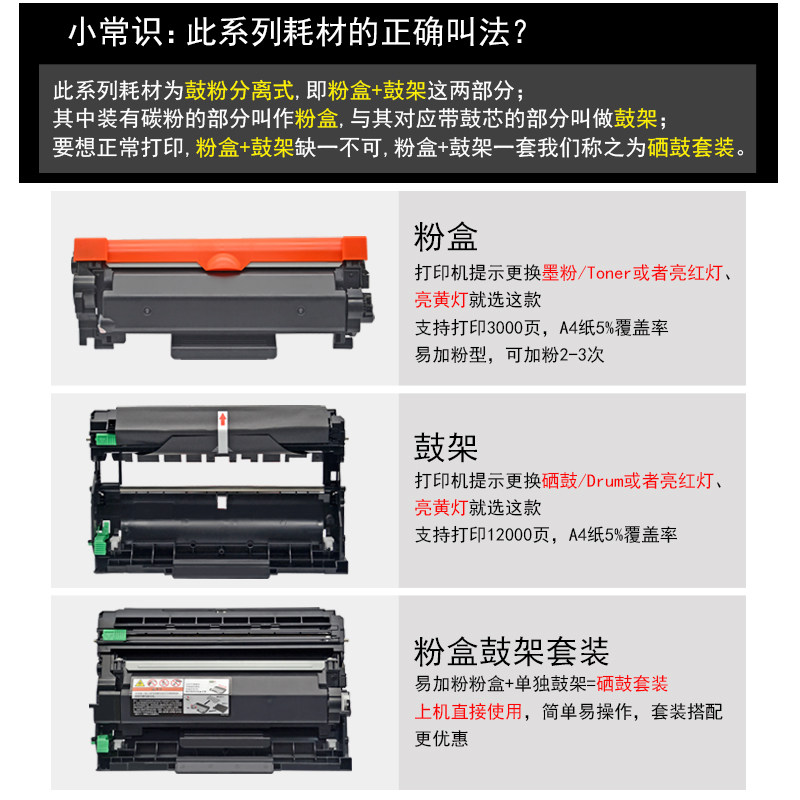 小常识：此系列耗材的正确叫法？

此系列耗材为鼓粉分离式，即粉盒+鼓架这两部分；
其中装有碳粉的部分叫作粉盒，与其对应带鼓芯的部分叫做鼓架；
要想正常打印，粉盒+鼓架缺一不可，粉盒+鼓架一套我们称之为硒鼓套装。

粉盒
打印机提示更换墨粉/Toner或者亮红灯、亮黄灯就选这款
支持打印3000页，A4纸5%覆盖率
易加粉型，可加粉2-3次

鼓架
打印机提示更换硒鼓/Drum或者亮红灯、亮黄灯就选这款
支持打印12000页，A4纸5%覆盖率

粉盒鼓架套装
易加粉粉盒+单独鼓架=硒鼓套装
上机直接使用，简单易操作，套装搭配更优惠