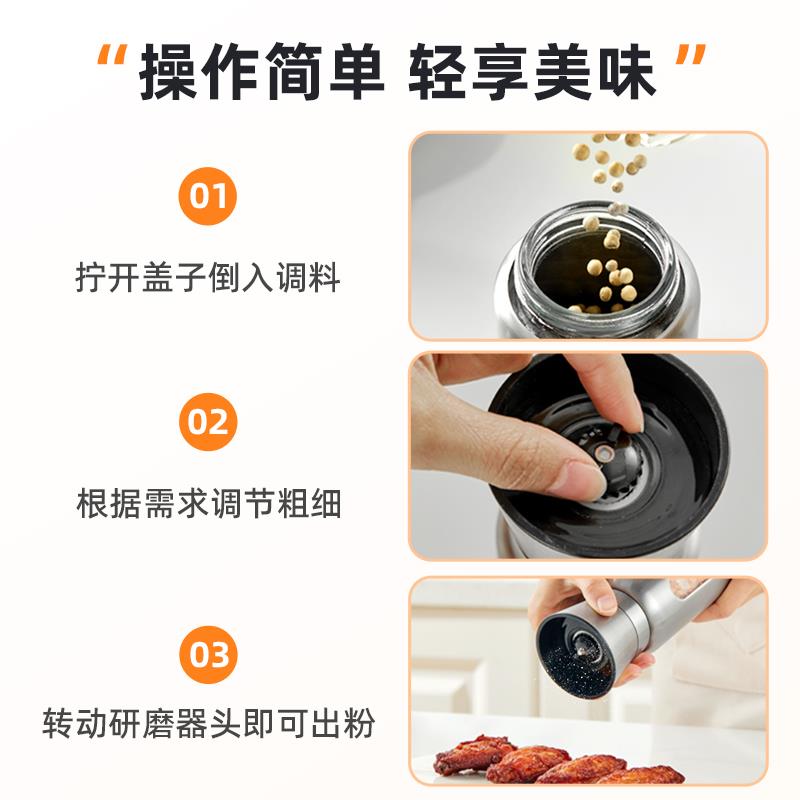 “操作简单 轻享美味”

01

拧开盖子倒入调料

02

根据需求调节粗细

03

转动研磨器头即可出粉