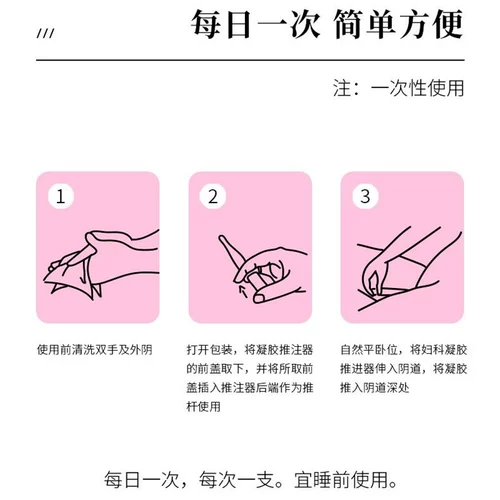 ///

每日一次 简单方便

注：一次性使用

1

使用前清洗双手及外阴

2

打开包装，将凝胶推注器的前盖取下，并将所取前盖插入推注器后端作为推杆使用

3

自然平卧位，将妇科凝胶推进器伸入阴道，将凝胶推入阴道深处

每日一次，每次一支。宜睡前使用。