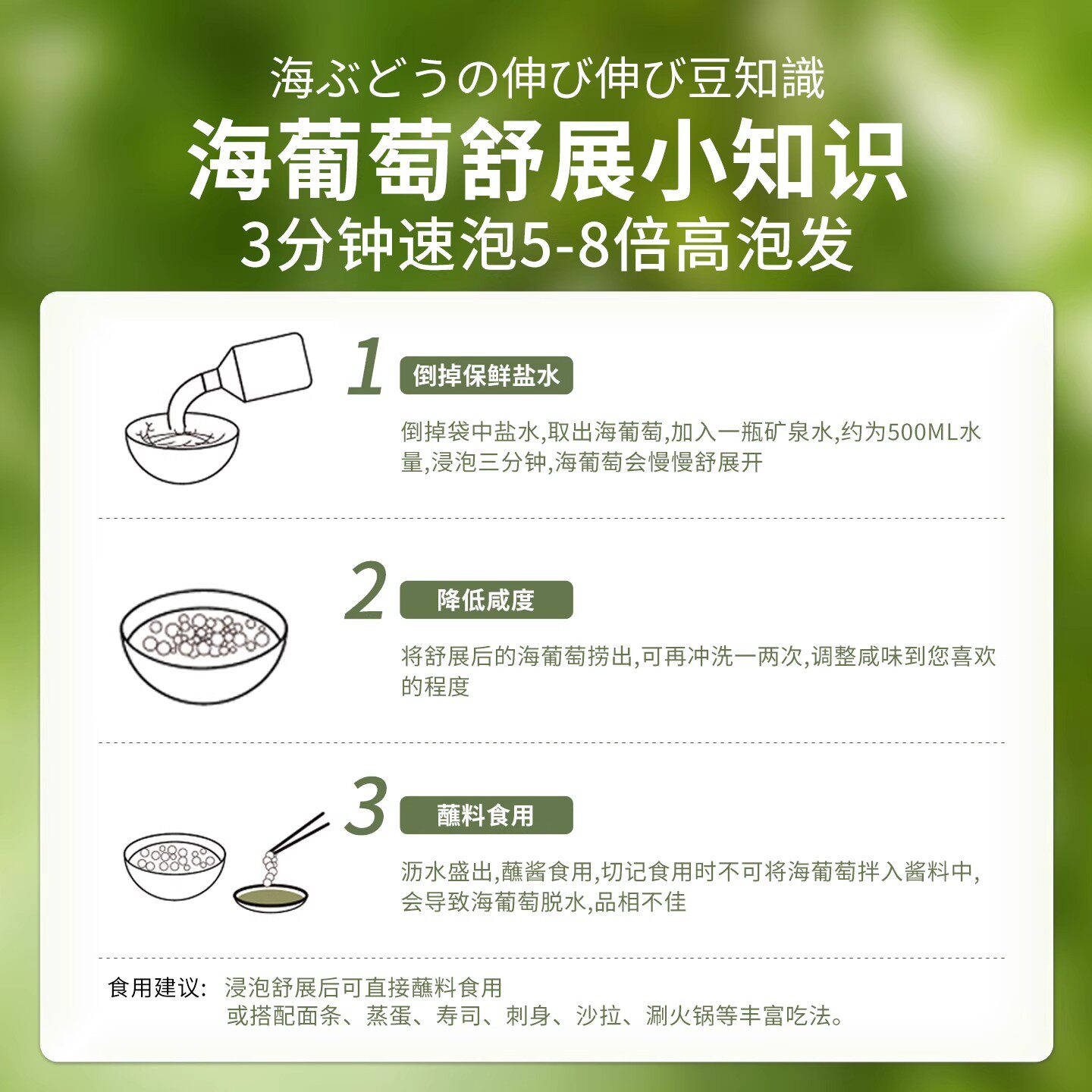 海ぶどうの伸び伸び豆知識

海葡萄舒展小知识

3分钟速泡5-8倍高泡发

1 倒掉保鲜盐水

倒掉袋中盐水,取出海葡萄,加入一瓶矿泉水,约为500ML水量,浸泡三分钟,海葡萄会慢慢舒展开

2 降低咸度

将舒展后的海葡萄捞出,可再冲洗一两次,调整咸味到您喜欢的程度

3 蘸料食用

沥水盛出,蘸酱食用,切记食用时不可将海葡萄拌入酱料中,会导致海葡萄脱水,品相不佳

食用建议: 浸泡舒展后可直接蘸料食用
或搭配面条、蒸蛋、寿司、刺身、沙拉、涮火锅等丰富吃法。