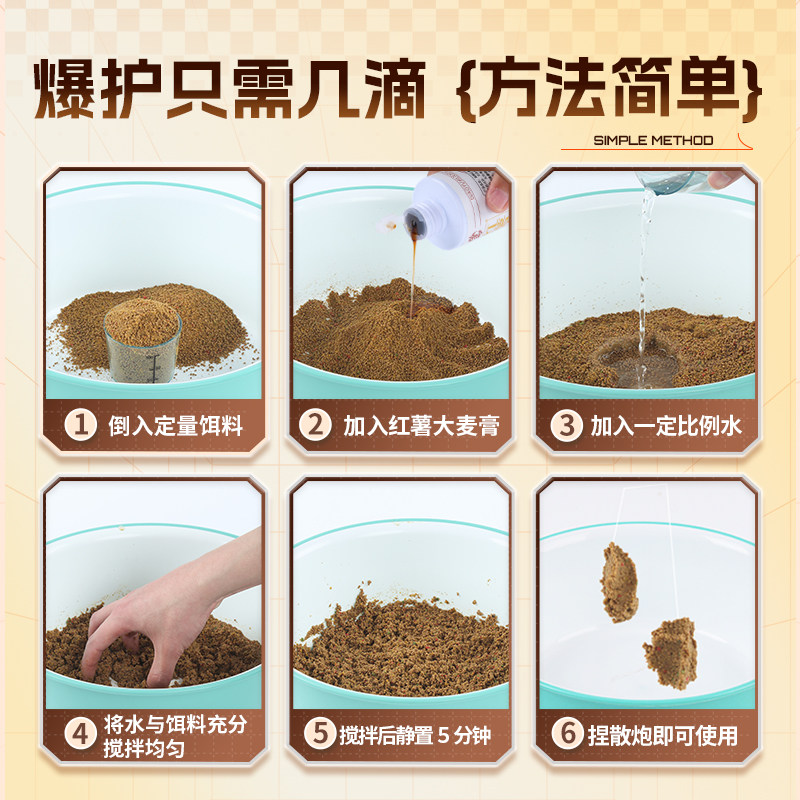 爆护只需几滴 {方法简单}

SIMPLE METHOD

1 倒入定量饵料

2 加入红薯大麦膏

3 加入一定比例水

4 将水与饵料充分搅拌均匀

5 搅拌后静置 5 分钟

6 捏散炮即可使用