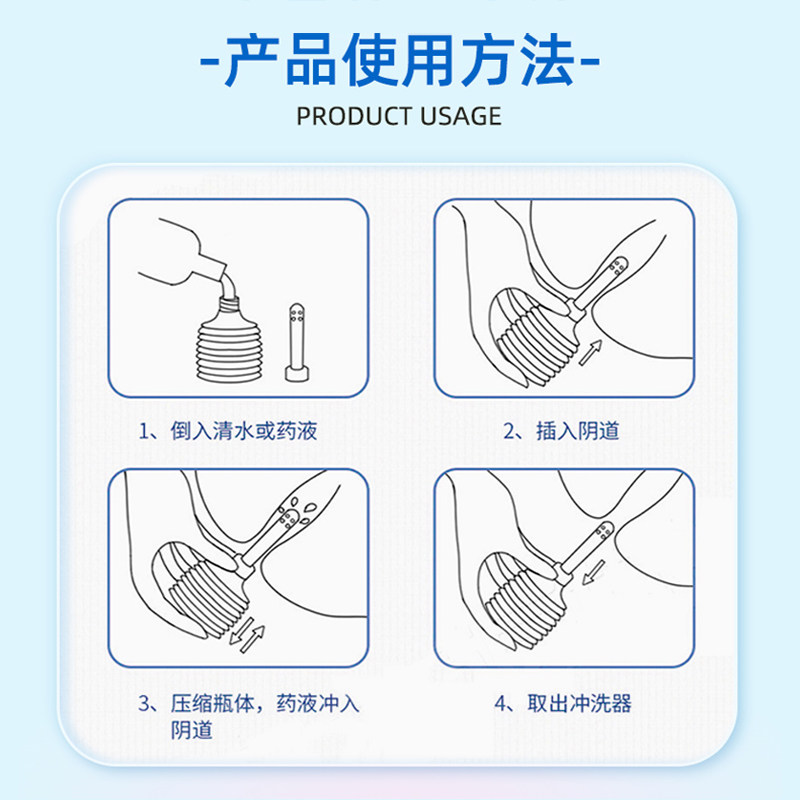 -产品使用方法-

PRODUCT USAGE

1、倒入清水或药液

2、插入阴道

3、压缩瓶体，药液冲入阴道

4、取出冲洗器