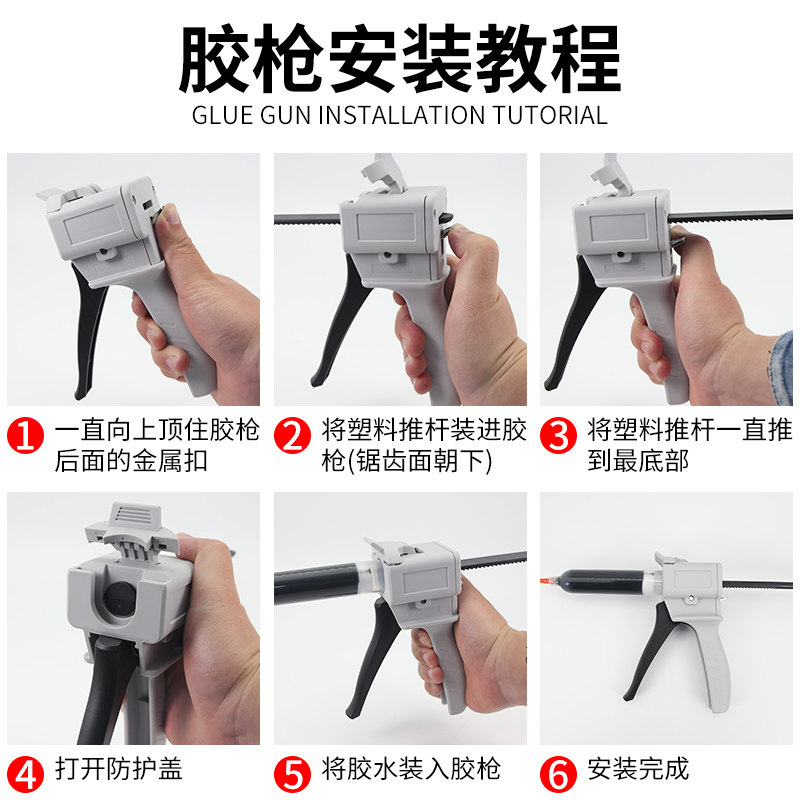 胶枪安装教程
GLUE GUN INSTALLATION TUTORIAL

1 一直向上顶住胶枪后面的金属扣

2 将塑料推杆装进胶枪(锯齿面朝下)

3 将塑料推杆一直推到最底部

4 打开防护盖

5 将胶水装入胶枪

6 安装完成