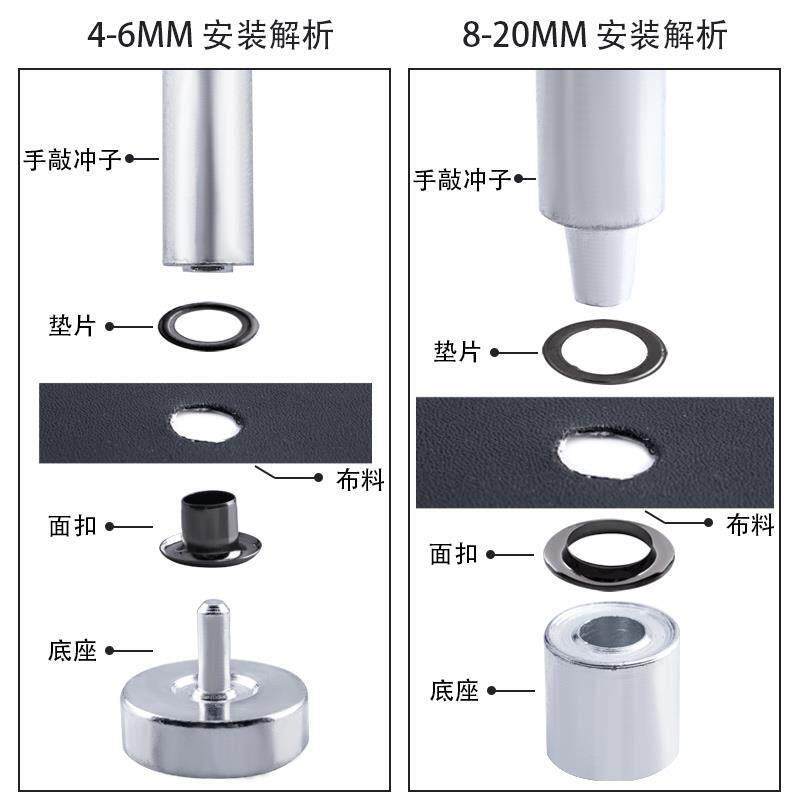 4-6MM 安装解析

手敲冲子

垫片

布料

面扣

底座

8-20MM 安装解析

手敲冲子

垫片

布料

面扣

底座