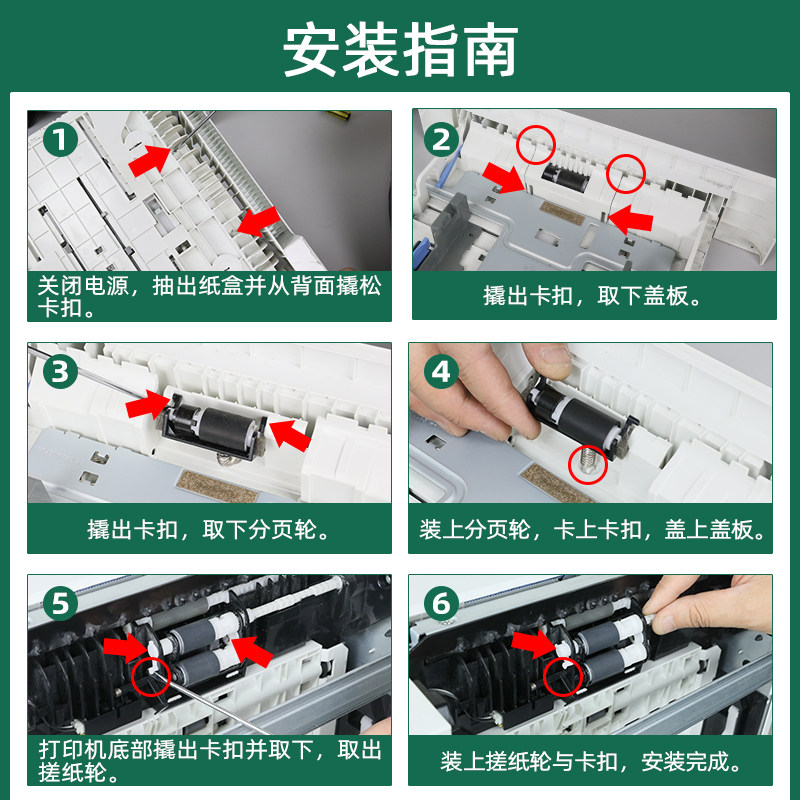 安装指南

1
关闭电源，抽出纸盒并从背面撬松卡扣。

2
撬出卡扣，取下盖板。

3
撬出卡扣，取下分页轮。

4
装上分页轮，卡上卡扣，盖上盖板。

5
打印机底部撬出卡扣并取下，取出搓纸轮。

6
装上搓纸轮与卡扣，安装完成。