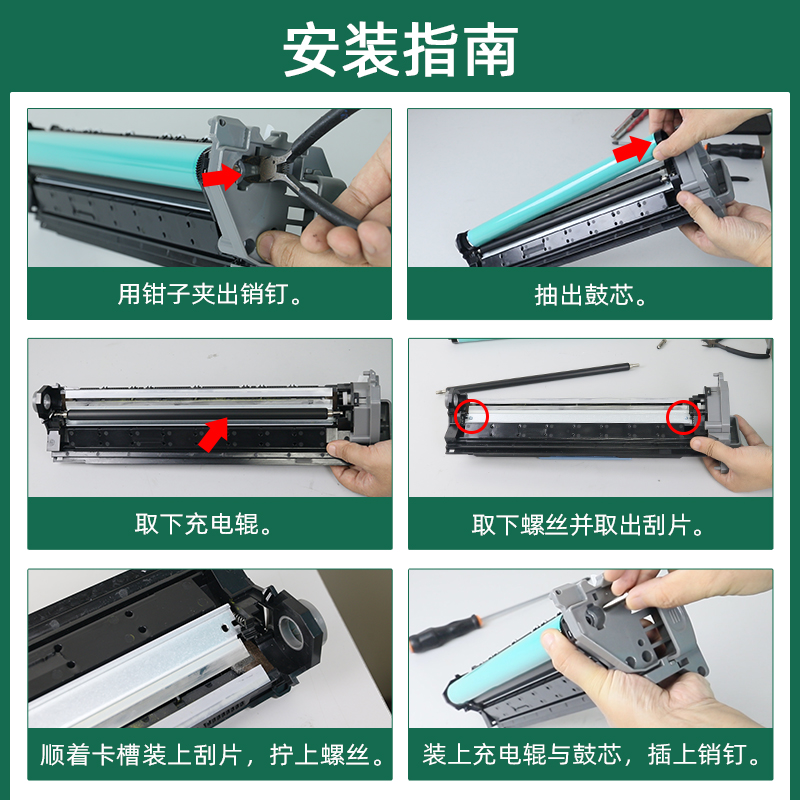 安装指南

用钳子夹出销钉。

抽出鼓芯。

取下充电辊。

取下螺丝并取出刮片。

顺着卡槽装上刮片，拧上螺丝。

装上充电辊与鼓芯，插上销钉。