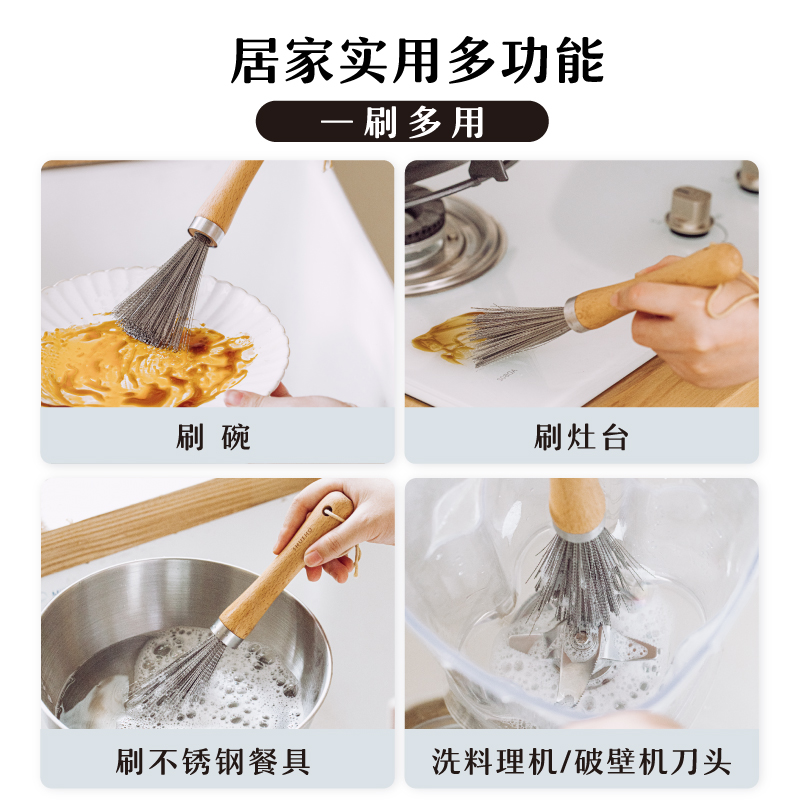 居家实用多功能

一刷多用

刷 碗

刷灶台

刷不锈钢餐具

洗料理机/破壁机刀头