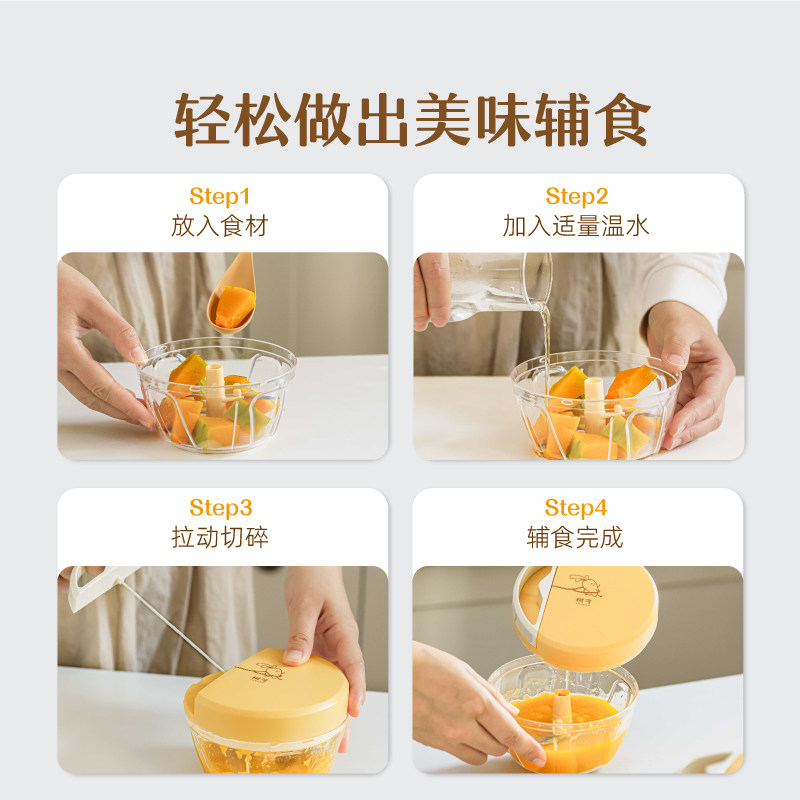 轻松做出美味辅食

Step1
放入食材

Step2
加入适量温水

Step3
拉动切碎

Step4
辅食完成