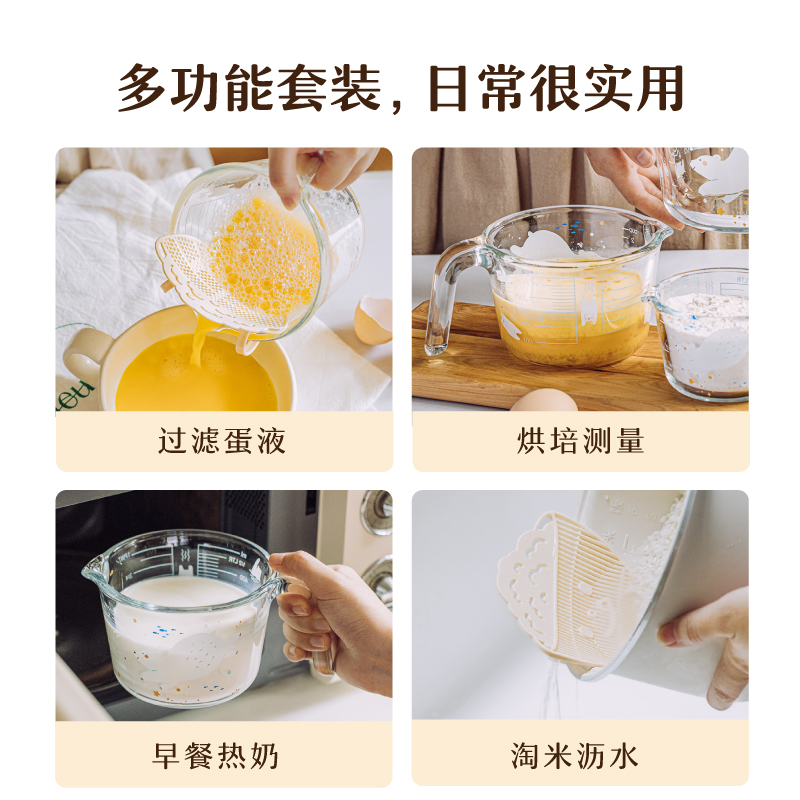 多功能套装，日常很实用

过滤蛋液

烘培测量

早餐热奶

淘米沥水