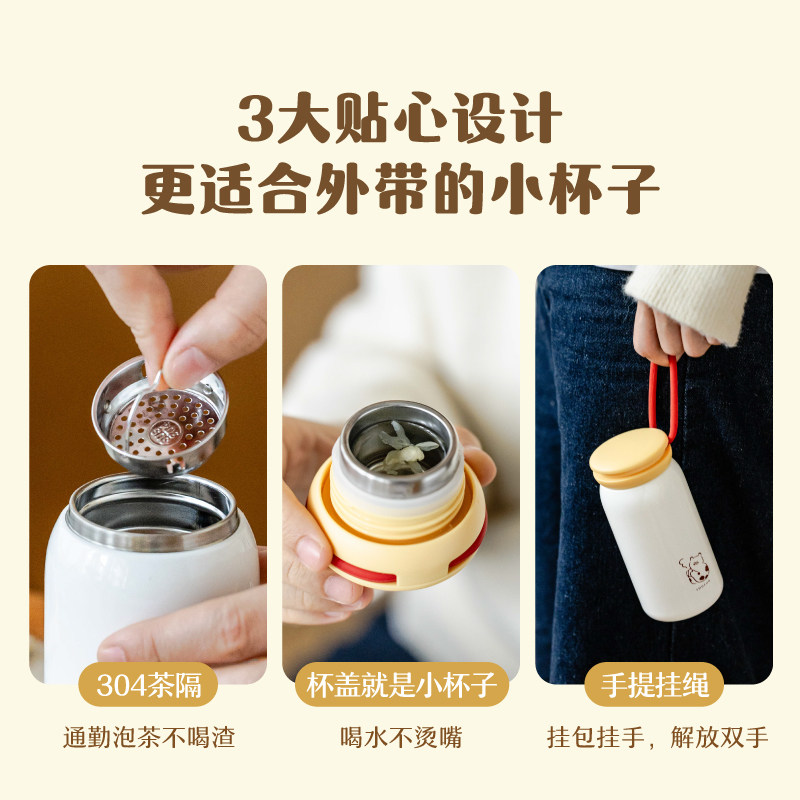 3大贴心设计
更适合外带的小杯子

304茶隔
通勤泡茶不喝渣

杯盖就是小杯子
喝水不烫嘴

手提挂绳
挂包挂手，解放双手