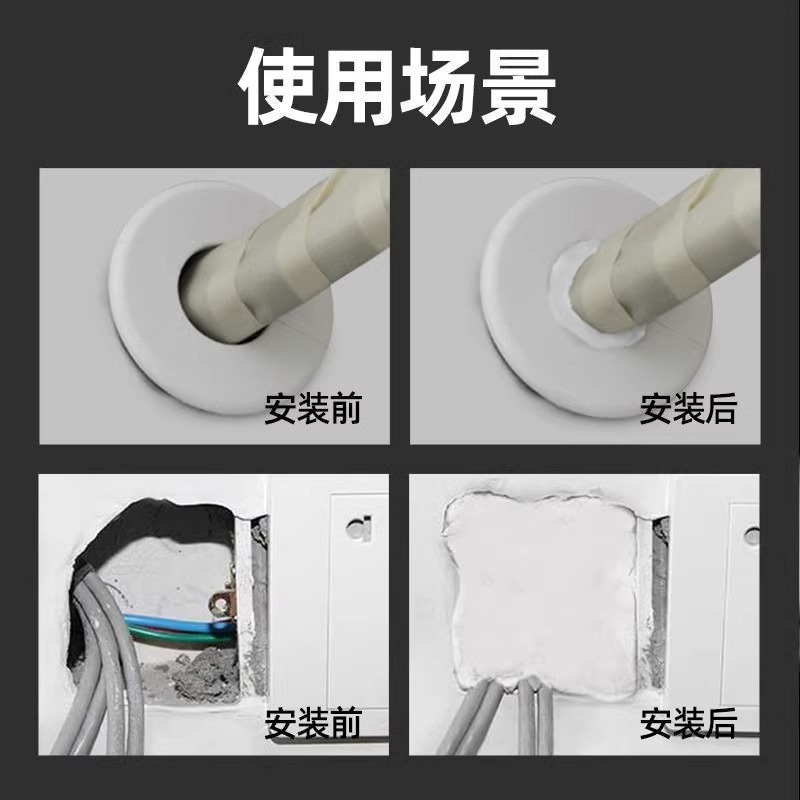 使用场景

安装前

安装后

安装前

安装后