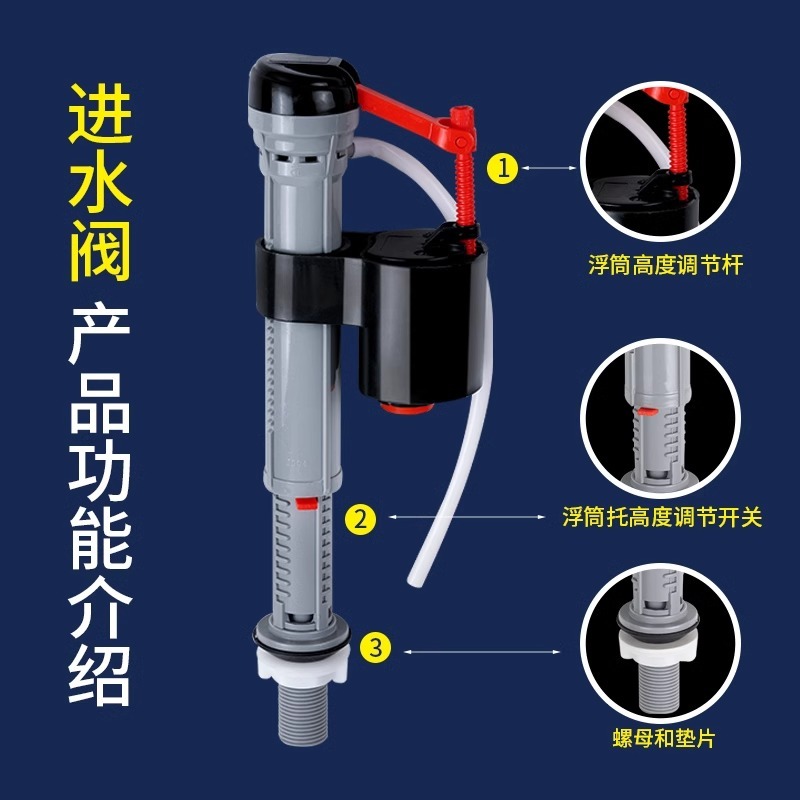 进水阀
产品功能介绍

1
浮筒高度调节杆

2
浮筒托高度调节开关

3
螺母和垫片