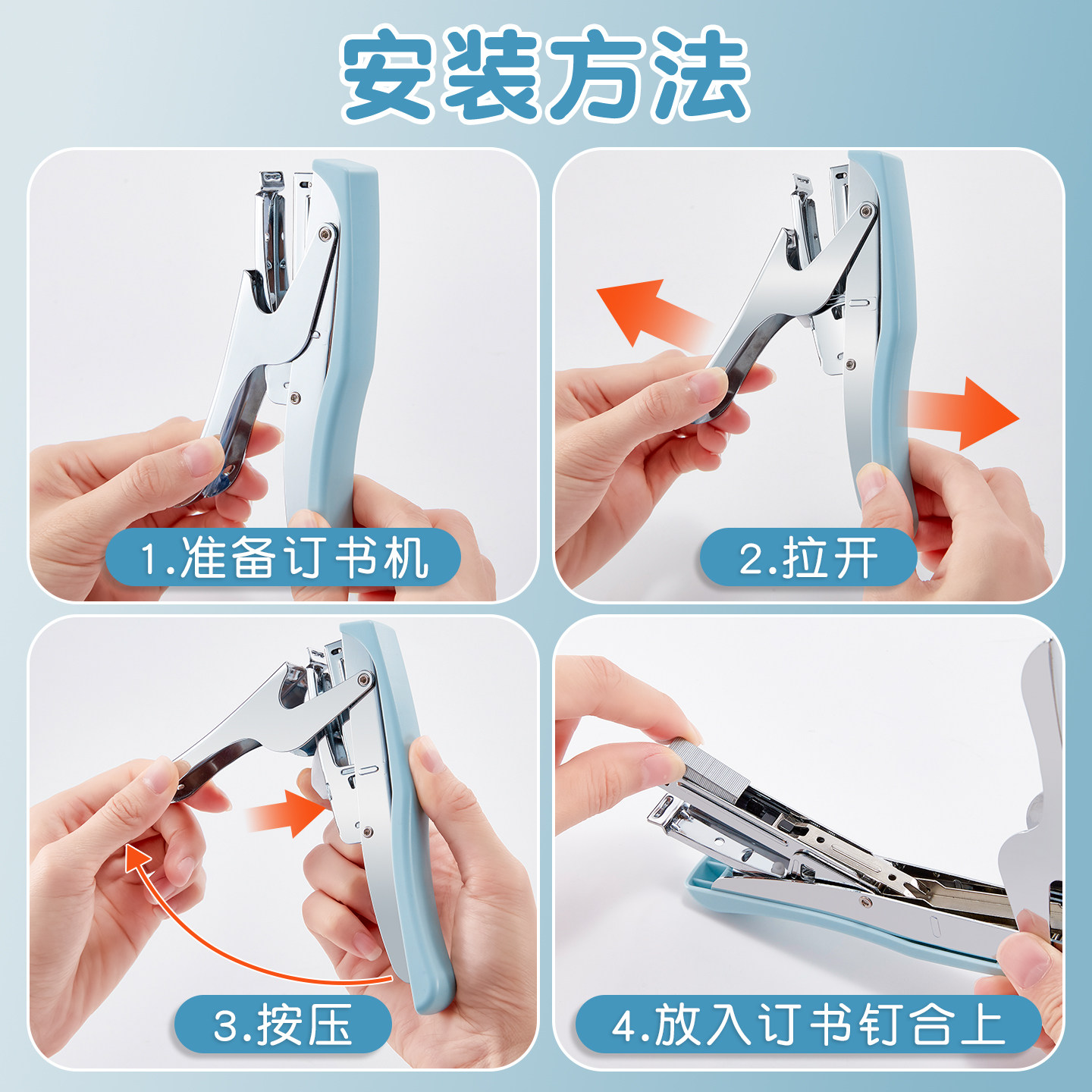 安装方法

1.准备订书机

2.拉开

3.按压

4.放入订书钉合上