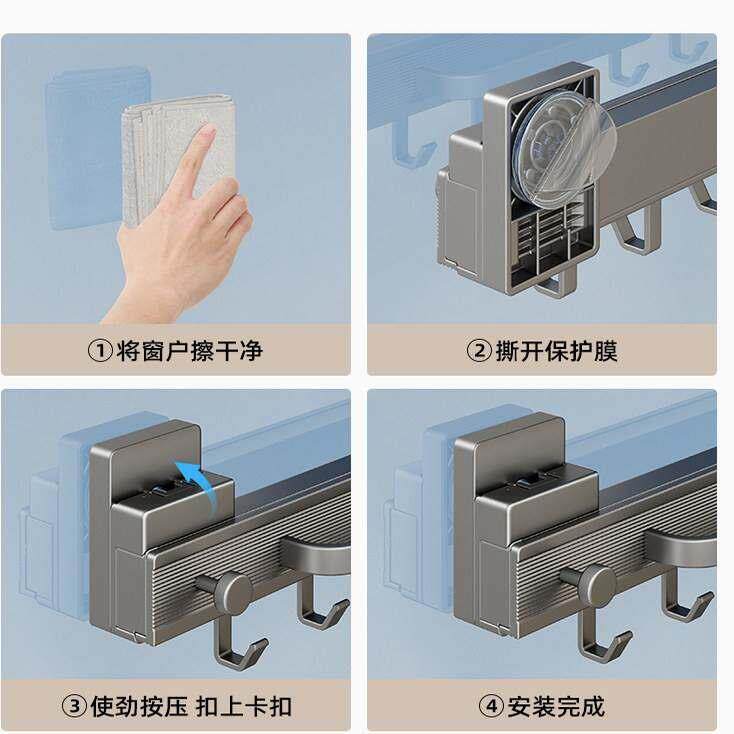 ①将窗户擦干净

②撕开保护膜

③使劲按压 扣上卡扣

④安装完成