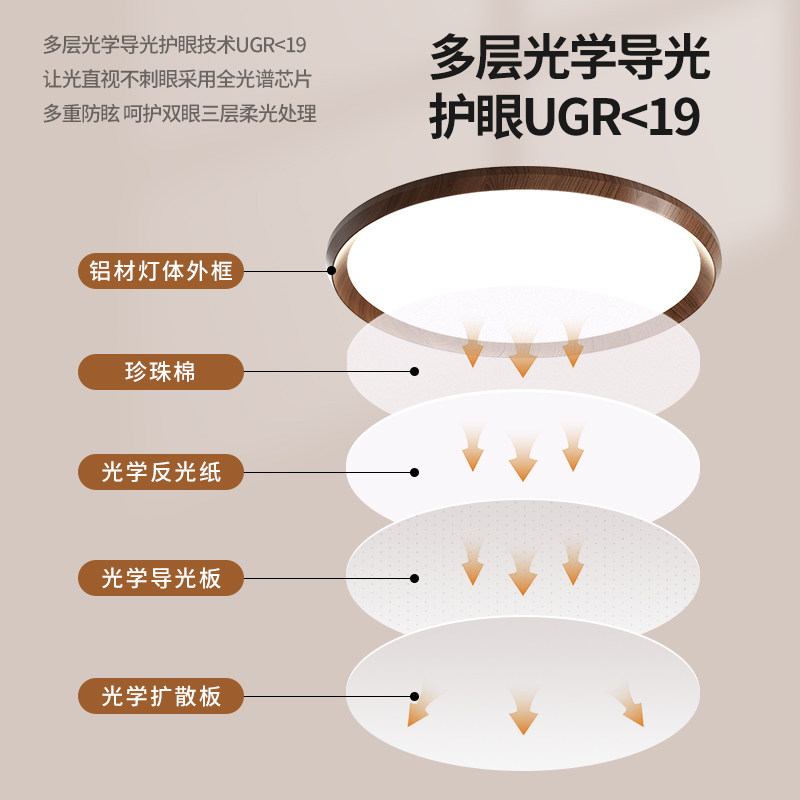 多层光学导光护眼技术UGR<19
让光直视不刺眼采用全光谱芯片
多重防眩 呵护双眼三层柔光处理

多层光学导光
护眼UGR<19

铝材灯体外框

珍珠棉

光学反光纸

光学导光板

光学扩散板