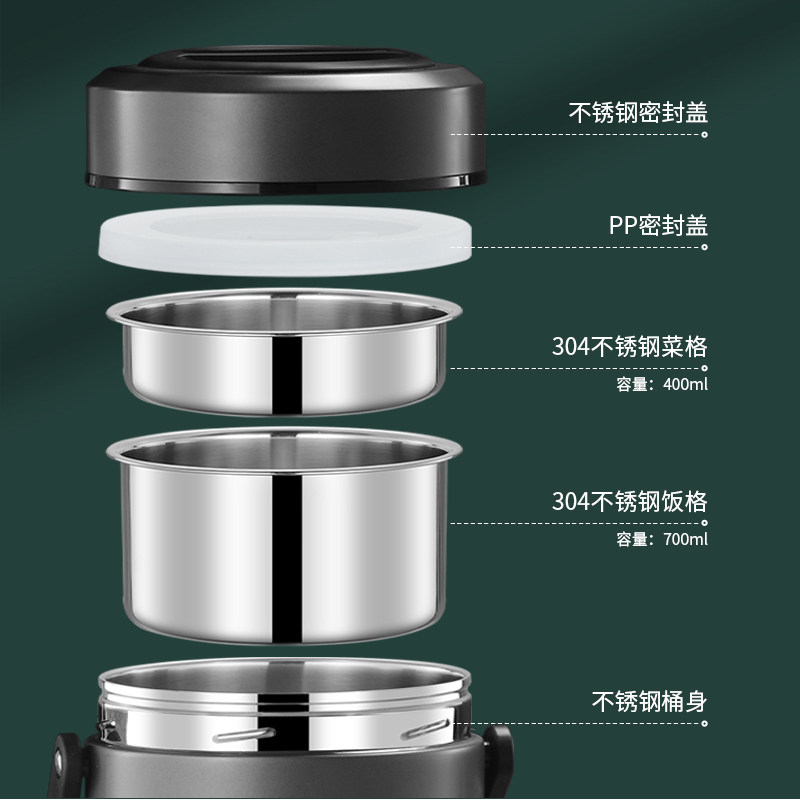 不锈钢密封盖

PP密封盖

304不锈钢菜格
容量：400ml

304不锈钢饭格
容量：700ml

不锈钢桶身