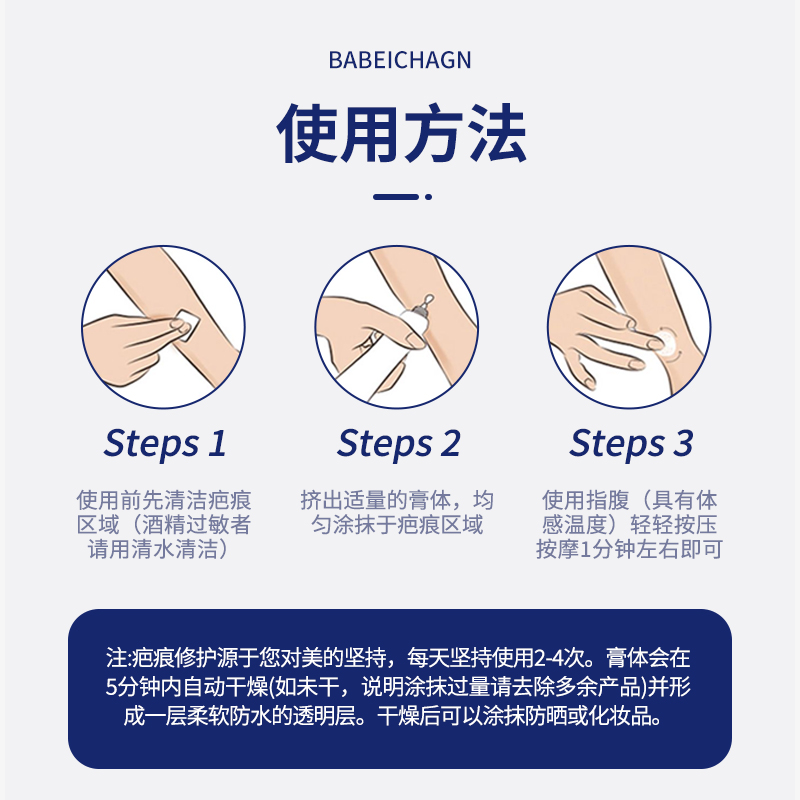 BABEICHAGN

使用方法

Steps 1

使用前先清洁疤痕区域（酒精过敏者请用清水清洁）

Steps 2

挤出适量的膏体，均匀涂抹于疤痕区域

Steps 3

使用指腹（具有体感温度）轻轻按压按摩1分钟左右即可

注:疤痕修护源于您对美的坚持，每天坚持使用2-4次。膏体会在5分钟内自动干燥(如未干，说明涂抹过量请去除多余产品)并形成一层柔软防水的透明层。干燥后可以涂抹防晒或化妆品。