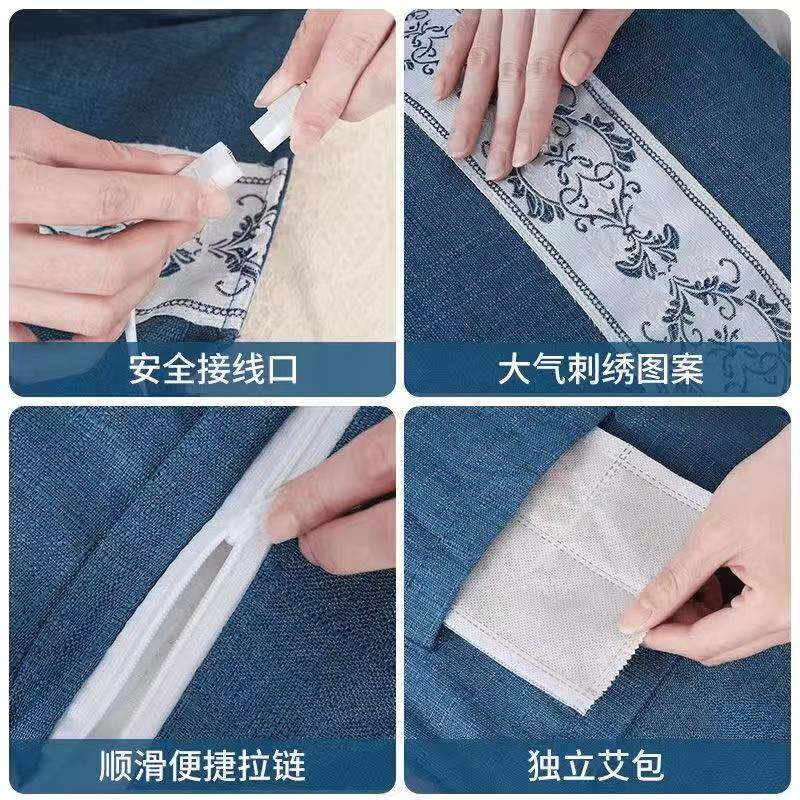 安全接线口

大气刺绣图案

顺滑便捷拉链

独立艾包