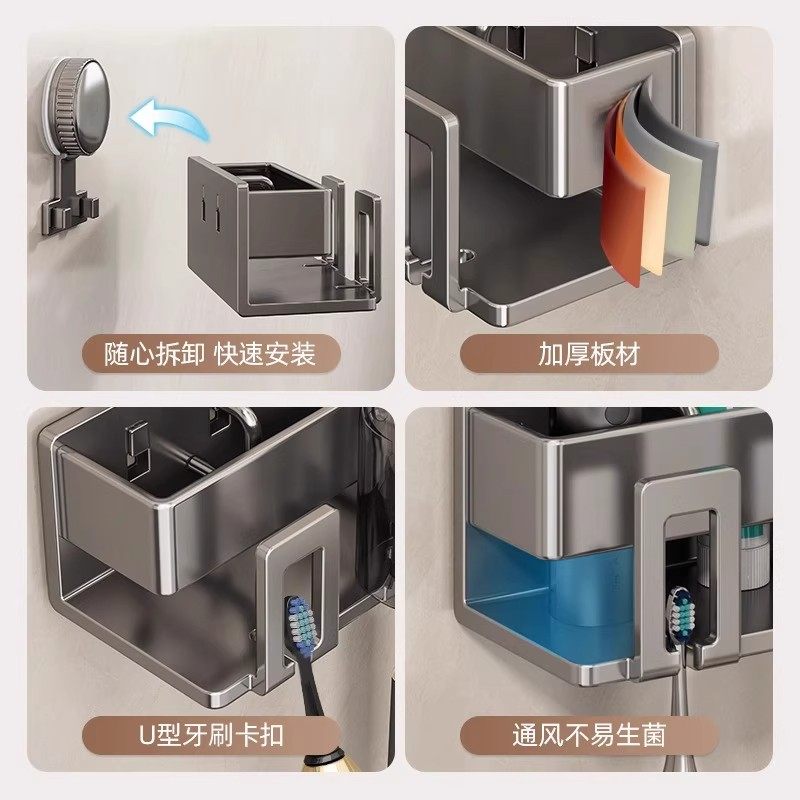 随心拆卸 快速安装

加厚板材

U型牙刷卡扣

通风不易生菌