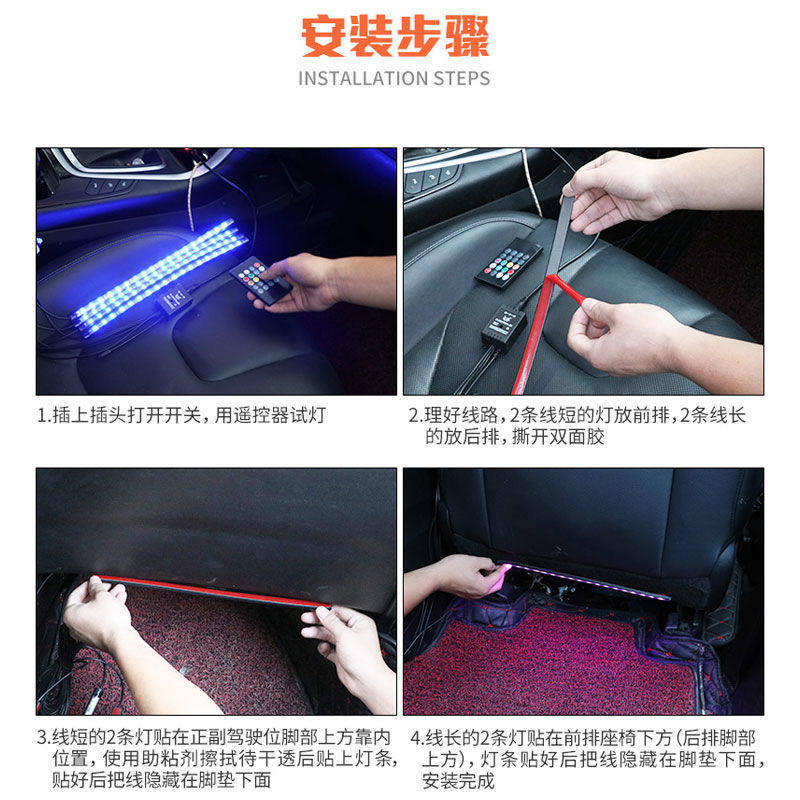 安装步骤
INSTALLATION STEPS

1.插上插头打开开关，用遥控器试灯

2.理好线路，2条线短的灯放前排，2条线长的放后排，撕开双面胶

3.线短的2条灯贴在正副驾驶位脚部上方靠内位置，使用助粘剂擦拭待干透后贴上灯条，贴好后把线隐藏在脚垫下面

4.线长的2条灯贴在前排座椅下方（后排脚部上方），灯条贴好后把线隐藏在脚垫下面，安装完成