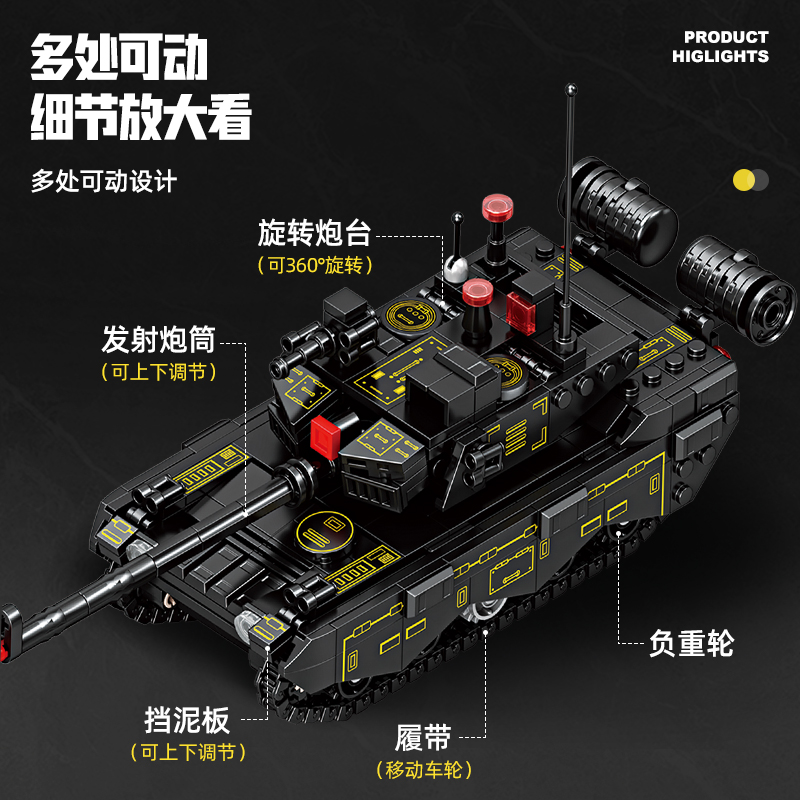 多处可动
细节放大看

PRODUCT
HIGLIGHTS

多处可动设计

旋转炮台
（可360°旋转）

发射炮筒
（可上下调节）

负重轮

挡泥板
（可上下调节）

履带
（移动车轮）