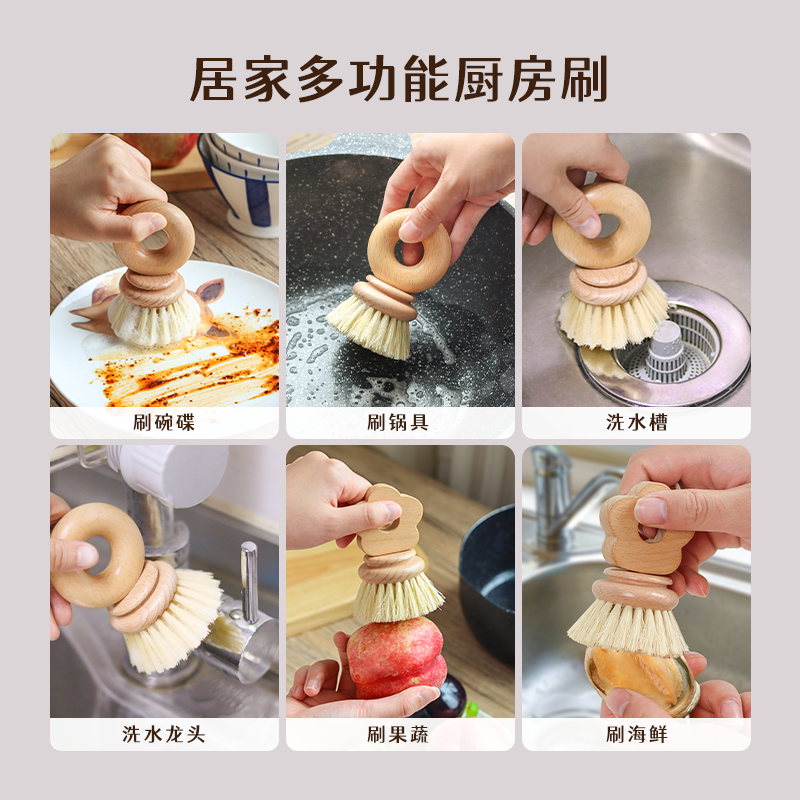 居家多功能厨房刷

刷碗碟

刷锅具

洗水槽

洗水龙头

刷果蔬

刷海鲜