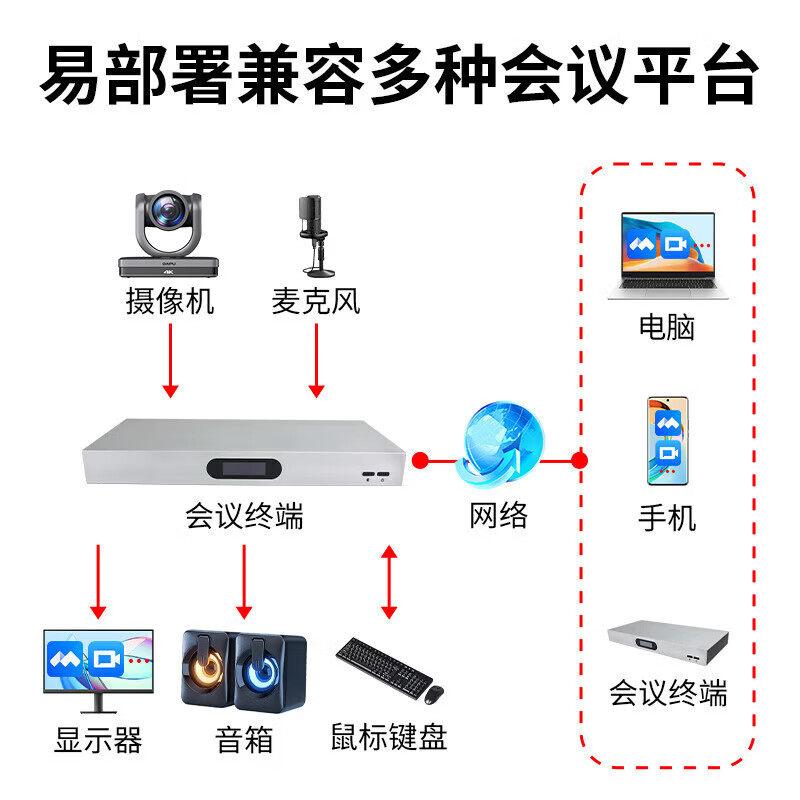 易部署兼容多种会议平台

摄像机

麦克风

会议终端

网络

显示器

音箱

鼠标键盘

电脑

手机

会议终端